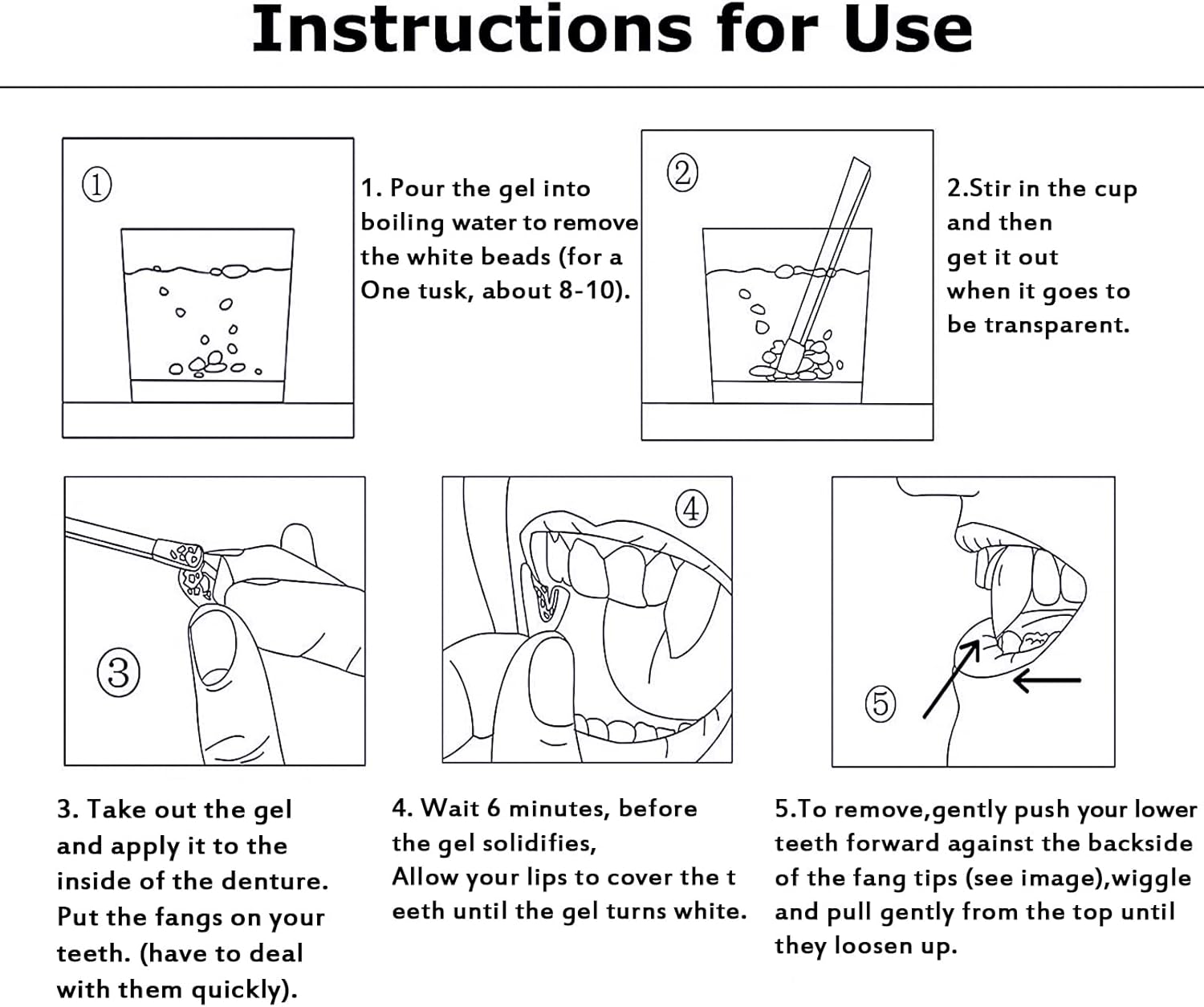 Instructions for Use

①

1. Pour the gel into boiling water to remove the white beads (for a One tusk, about 8-10).

②

2.Stir in the cup and then get it out when it goes to be transparent.

③

④

⑤

3. Take out the gel and apply it to the inside of the denture. Put the fangs on your teeth. (have to deal with them quickly).

4. Wait 6 minutes, before the gel solidifies,
Allow your lips to cover the t eeth until the gel turns white.

5.To remove,gently push your lower teeth forward against the backside of the fang tips (see image),wiggle and pull gently from the top until they loosen up.