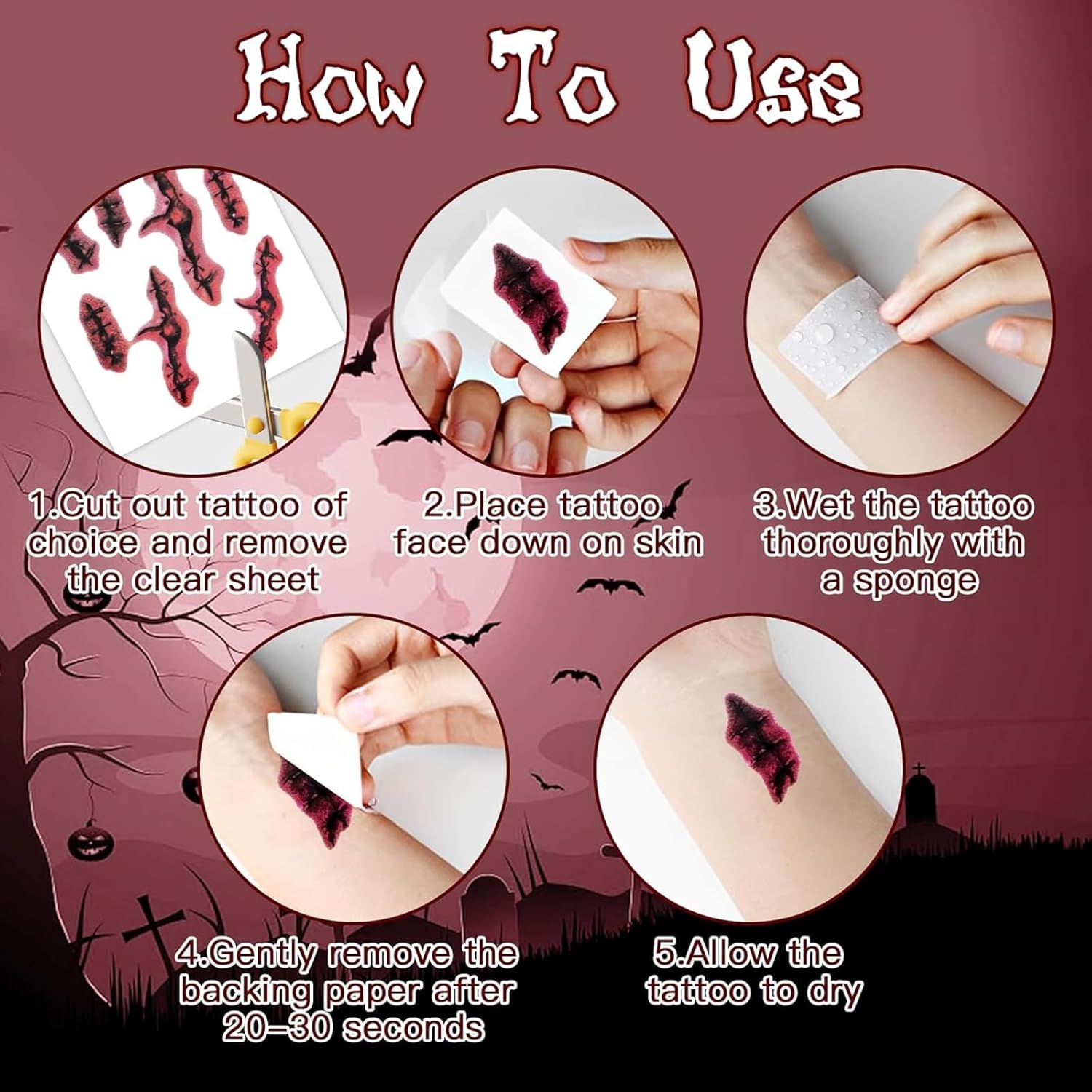 How To Use

1.Cut out tattoo of choice and remove the clear sheet

2.Place tattoo face down on skin

3.Wet the tattoo thoroughly with a sponge

4.Gently remove the backing paper after 20–30 seconds

5.Allow the tattoo to dry