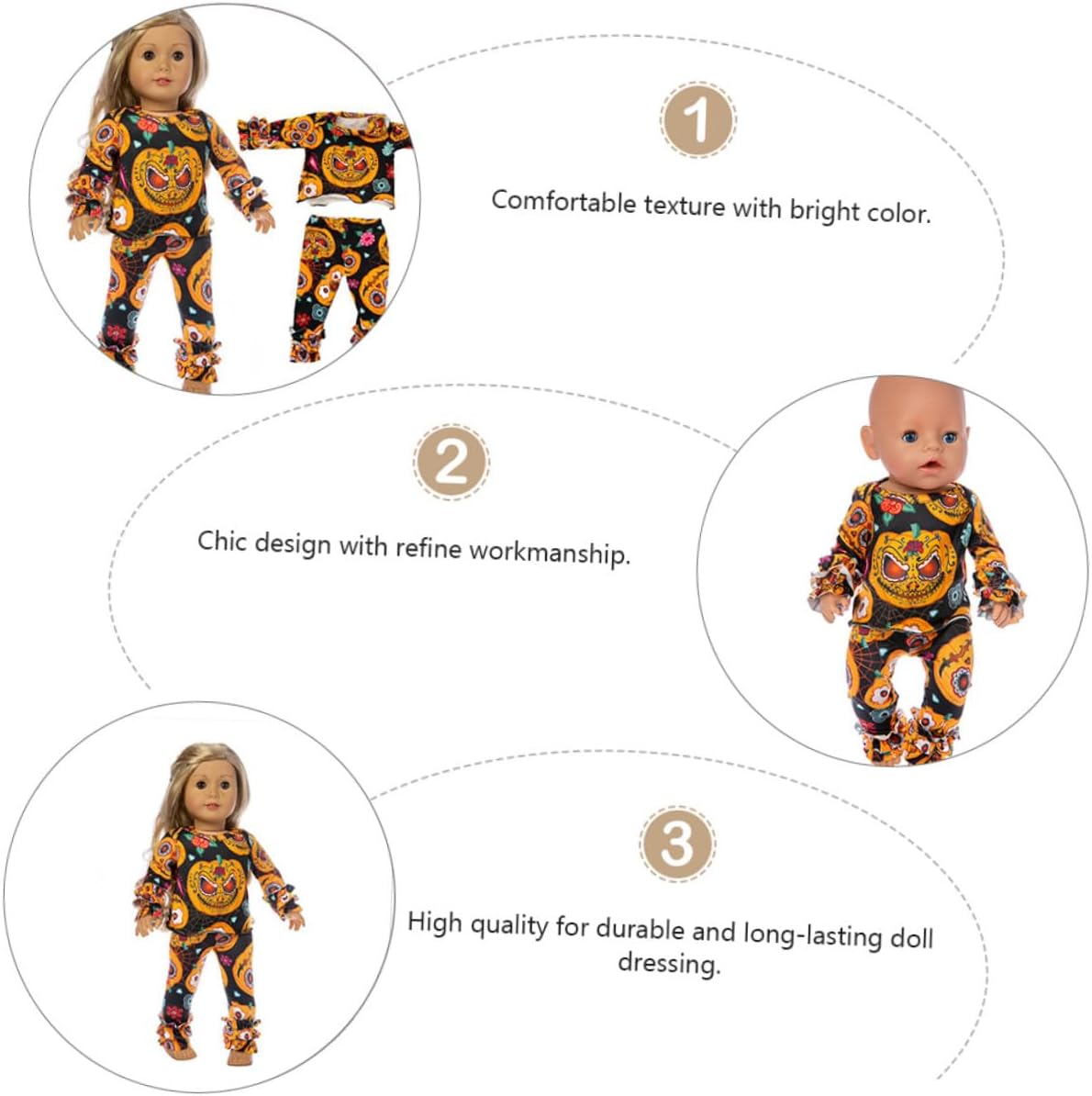 1

Comfortable texture with bright color.

2

Chic design with refine workmanship.

3

High quality for durable and long-lasting doll dressing.