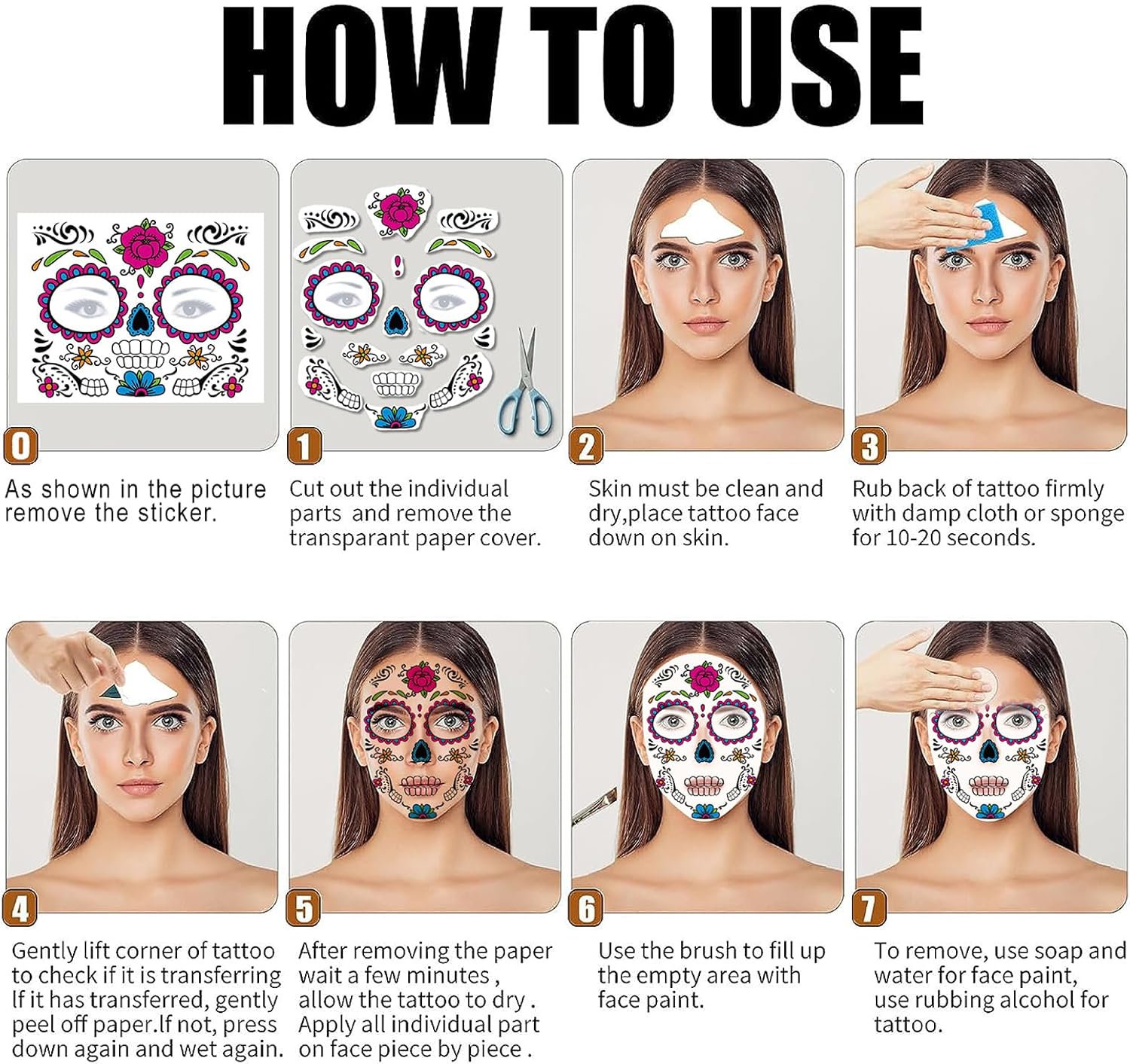 HOW TO USE

0

As shown in the picture remove the sticker.

1

Cut out the individual parts and remove the transparant paper cover.

2

Skin must be clean and dry,place tattoo face down on skin.

3

Rub back of tattoo firmly with damp cloth or sponge for 10-20 seconds.

4

Gently lift corner of tattoo to check if it is transferring lf it has transferred, gently peel off paper.lf not, press down again and wet again.

5

After removing the paper wait a few minutes , allow the tattoo to dry . Apply all individual part on face piece by piece .

6

Use the brush to fill up the empty area with face paint.

7

To remove, use soap and water for face paint, use rubbing alcohol for tattoo.