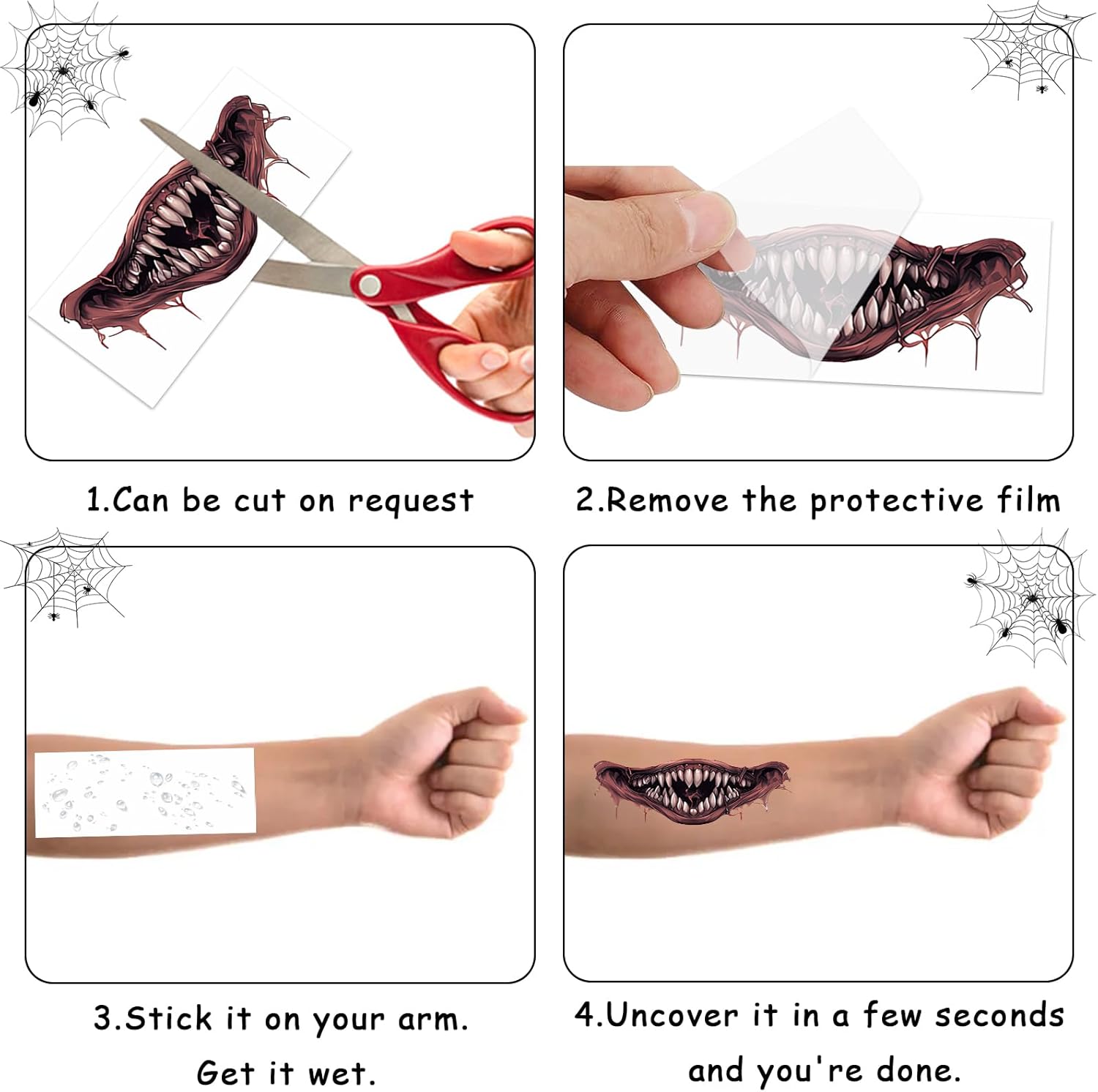 1.Can be cut on request

2.Remove the protective film

3.Stick it on your arm.
Get it wet.

4.Uncover it in a few seconds
and you're done.