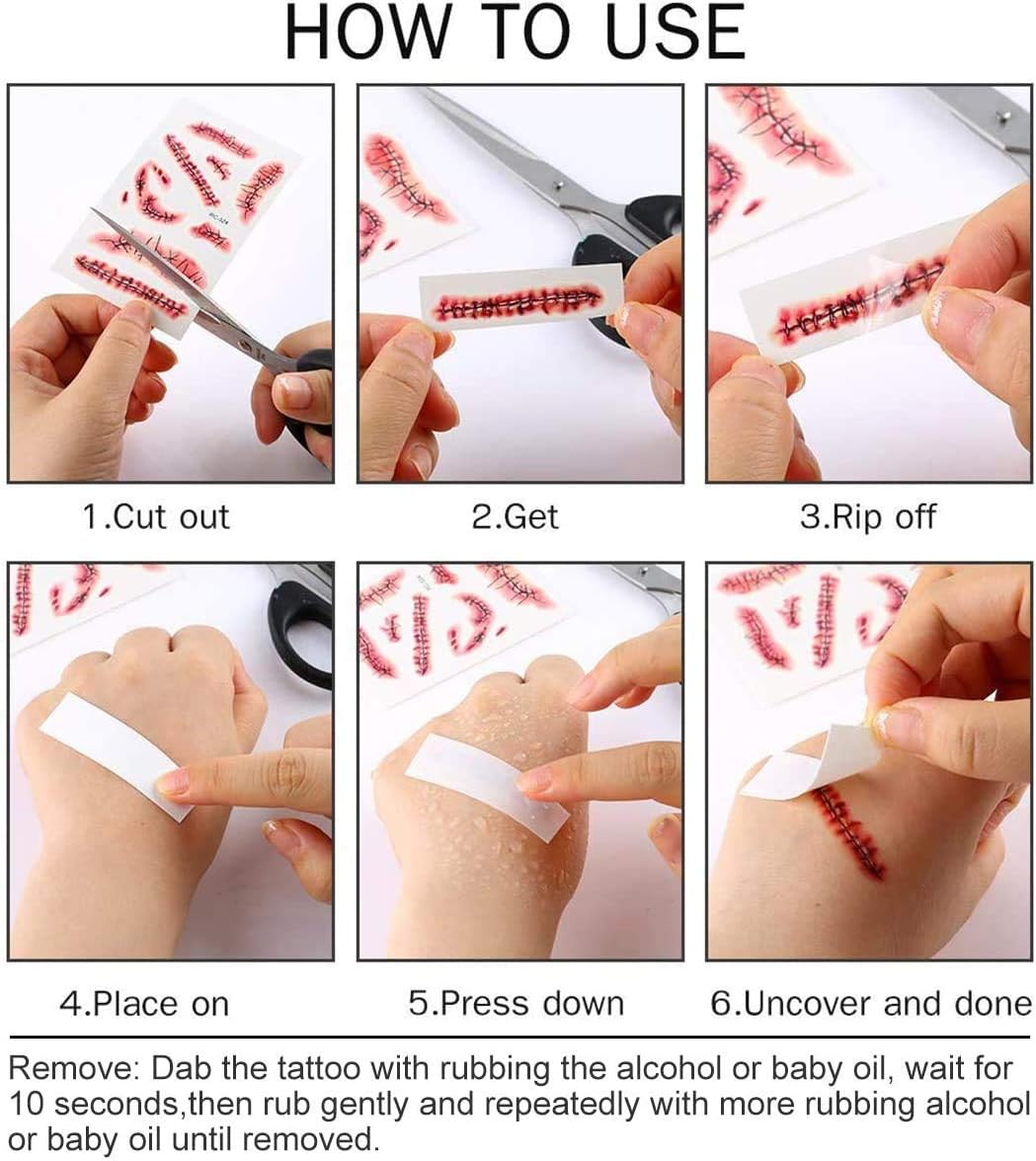 HOW TO USE

1.Cut out

2.Get

3.Rip off

4.Place on

5.Press down

6.Uncover and done

Remove: Dab the tattoo with rubbing the alcohol or baby oil, wait for 10 seconds,then rub gently and repeatedly with more rubbing alcohol or baby oil until removed.