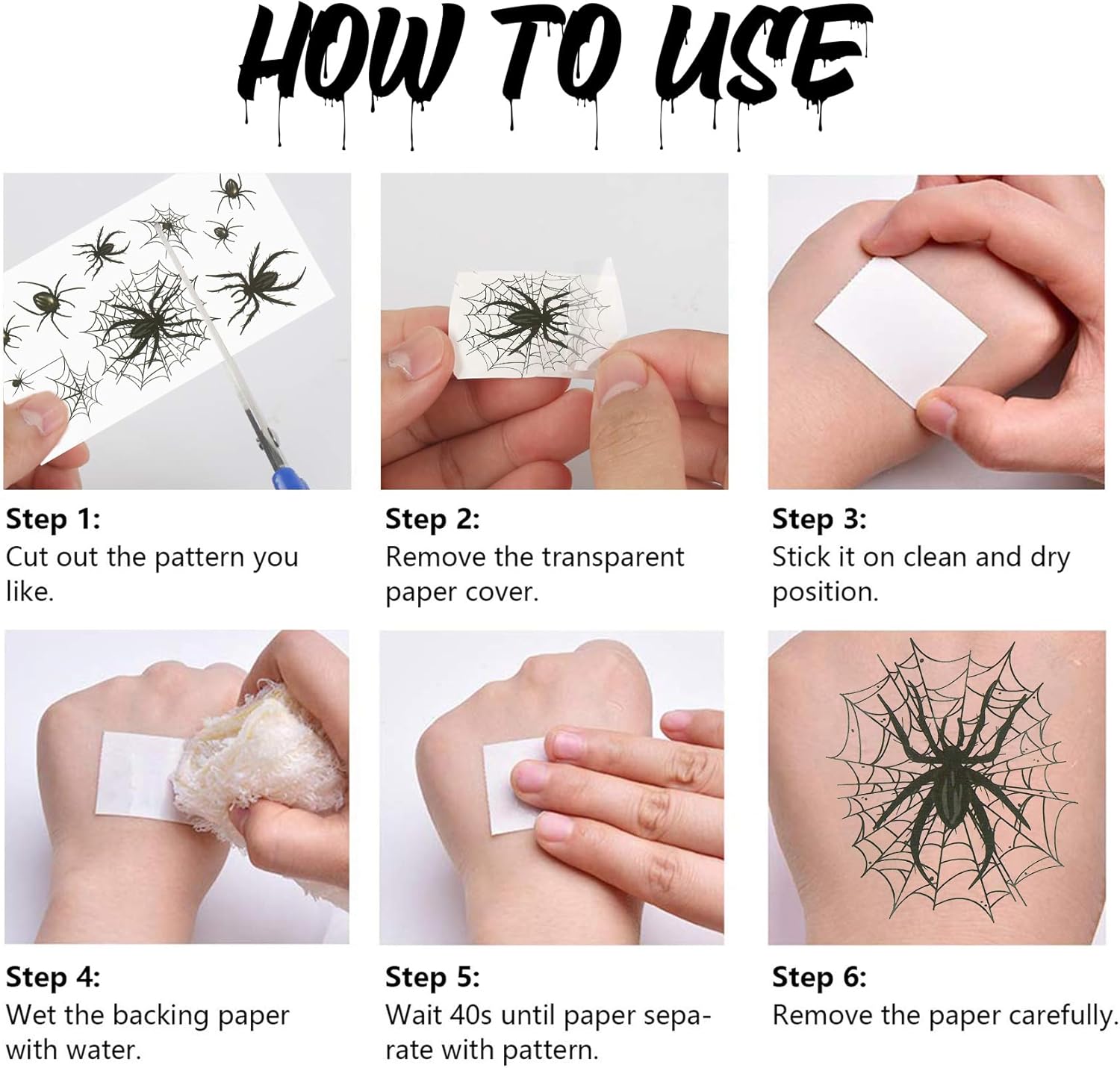 HOW TO USE

Step 1:
Cut out the pattern you like.

Step 2:
Remove the transparent paper cover.

Step 3:
Stick it on clean and dry position.

Step 4:
Wet the backing paper with water.

Step 5:
Wait 40s until paper separate with pattern.

Step 6:
Remove the paper carefully.