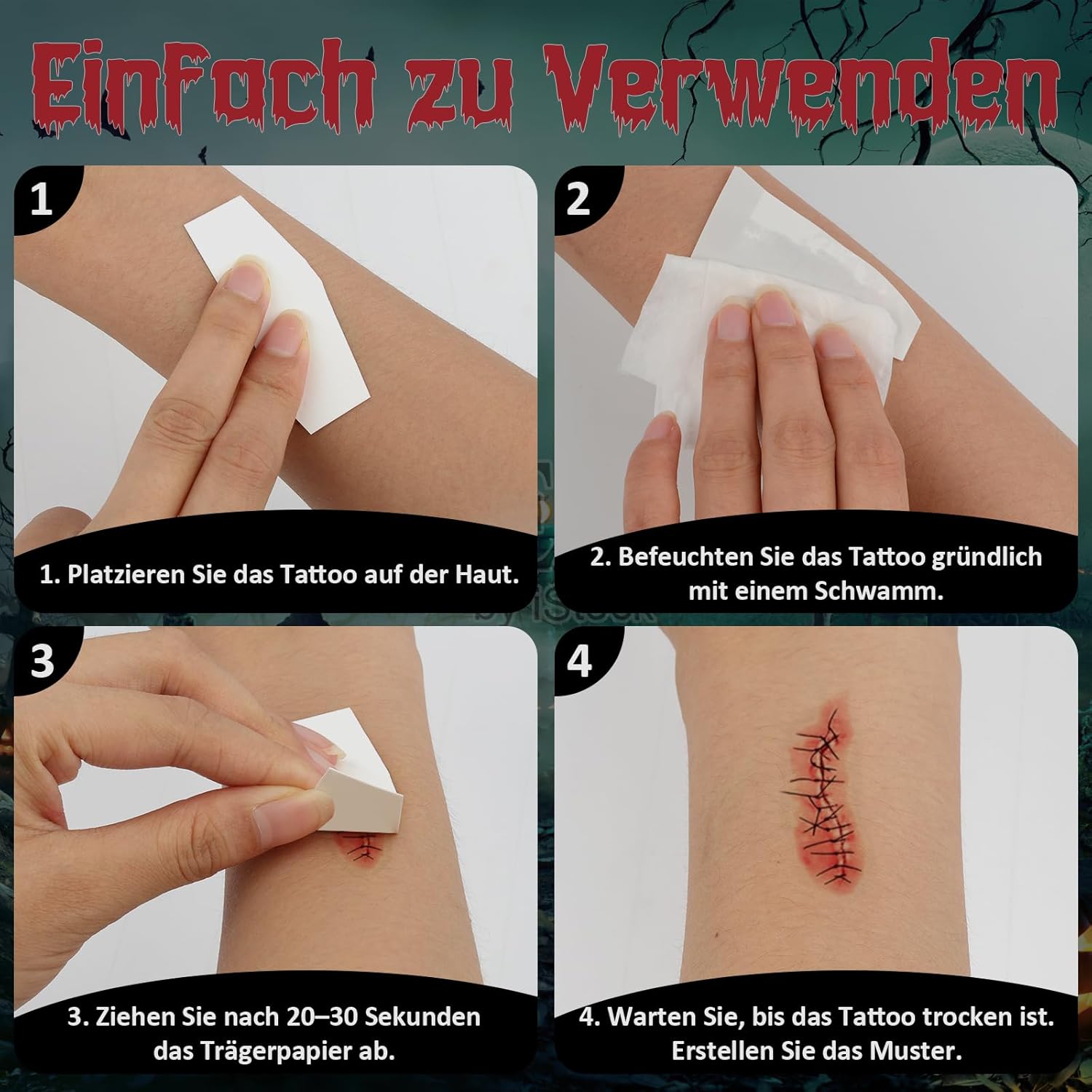 Einfach zu Verwenden

1

1. Platzieren Sie das Tattoo auf der Haut.

2

2. Befeuchten Sie das Tattoo gründlich mit einem Schwamm.

3

3. Ziehen Sie nach 20–30 Sekunden das Trägerpapier ab.

4

4. Warten Sie, bis das Tattoo trocken ist. Erstellen Sie das Muster.