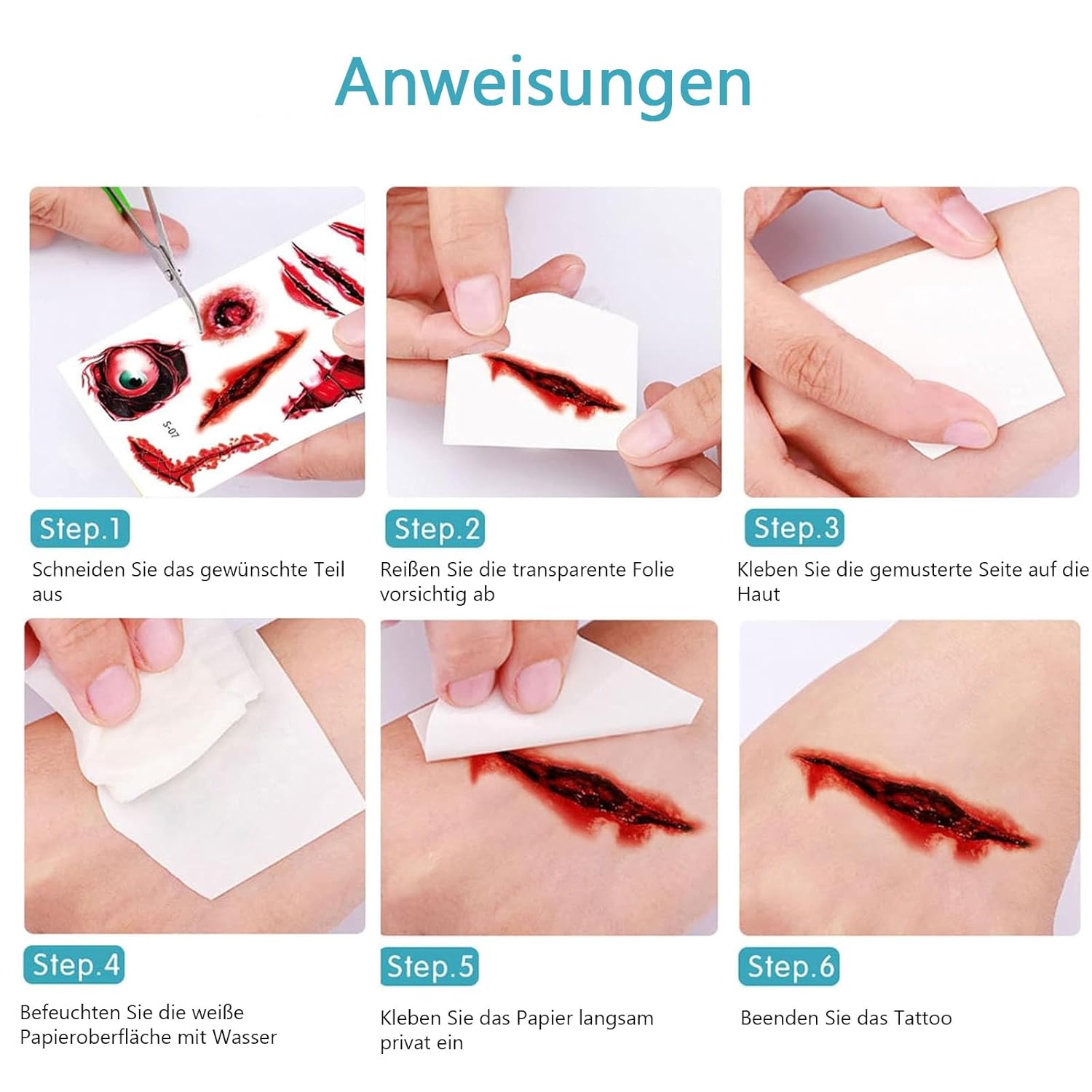 Anweisungen

S-07

Step.1
Schneiden Sie das gewünschte Teil aus

Step.2
Reißen Sie die transparente Folie vorsichtig ab

Step.3
Kleben Sie die gemusterte Seite auf die Haut

Step.4
Befeuchten Sie die weiße Papieroberfläche mit Wasser

Step.5
Kleben Sie das Papier langsam privat ein

Step.6
Beenden Sie das Tattoo