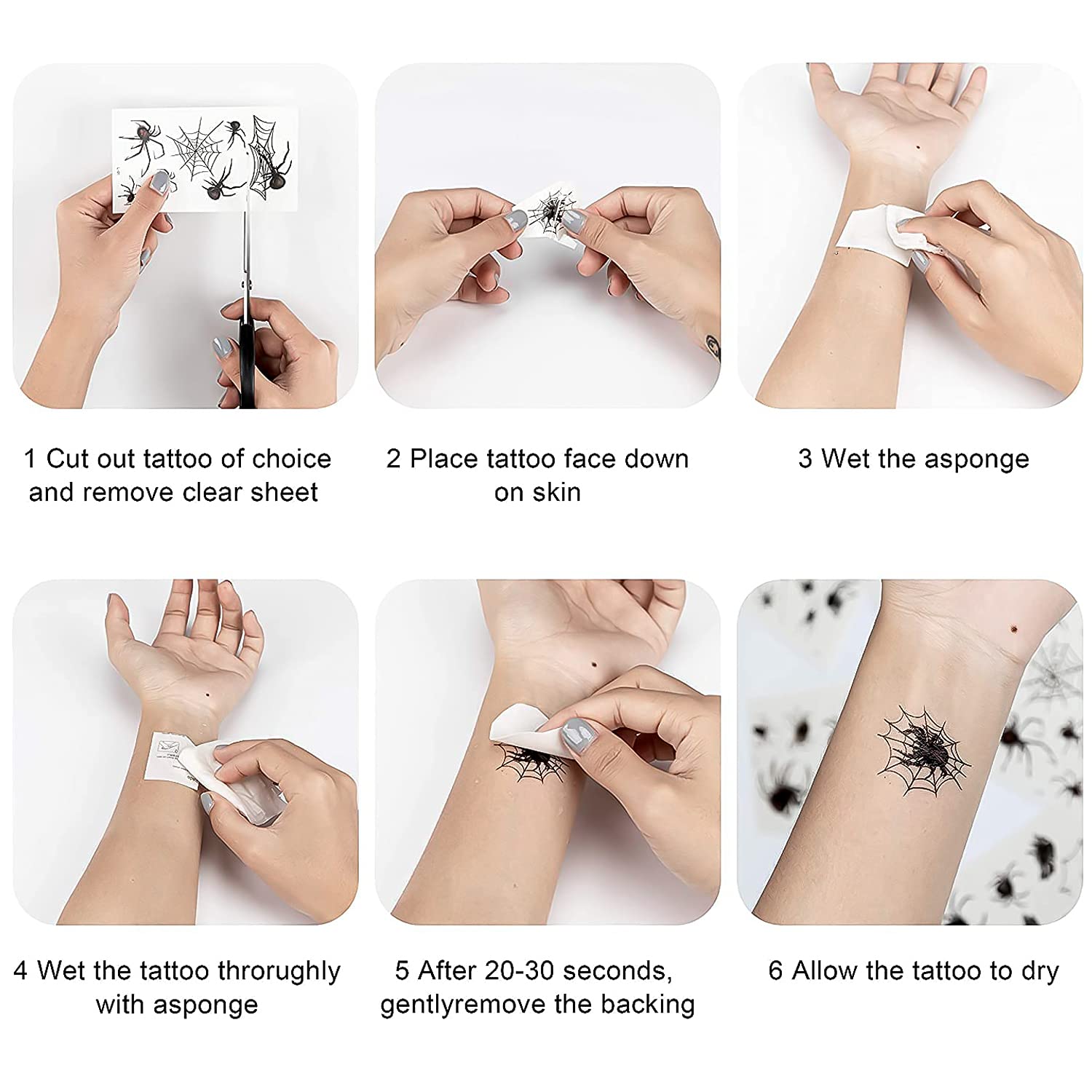 1 Cut out tattoo of choice and remove clear sheet

2 Place tattoo face down on skin

3 Wet the asponge

4 Wet the tattoo throrughly with asponge

5 After 20-30 seconds, gentlyremove the backing

6 Allow the tattoo to dry