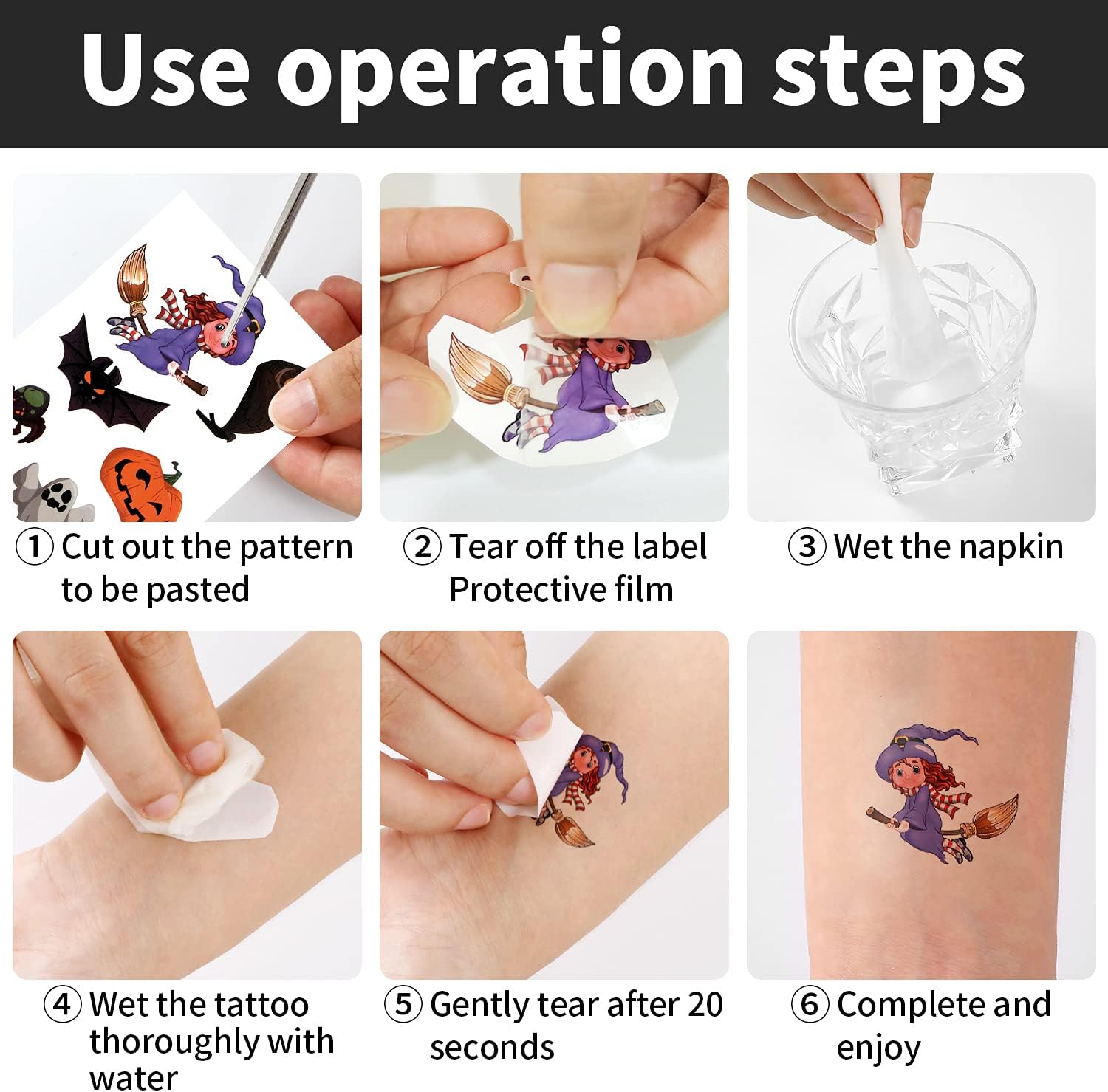 Use operation steps

① Cut out the pattern to be pasted

② Tear off the label Protective film

③ Wet the napkin

④ Wet the tattoo thoroughly with water

⑤ Gently tear after 20 seconds

⑥ Complete and enjoy