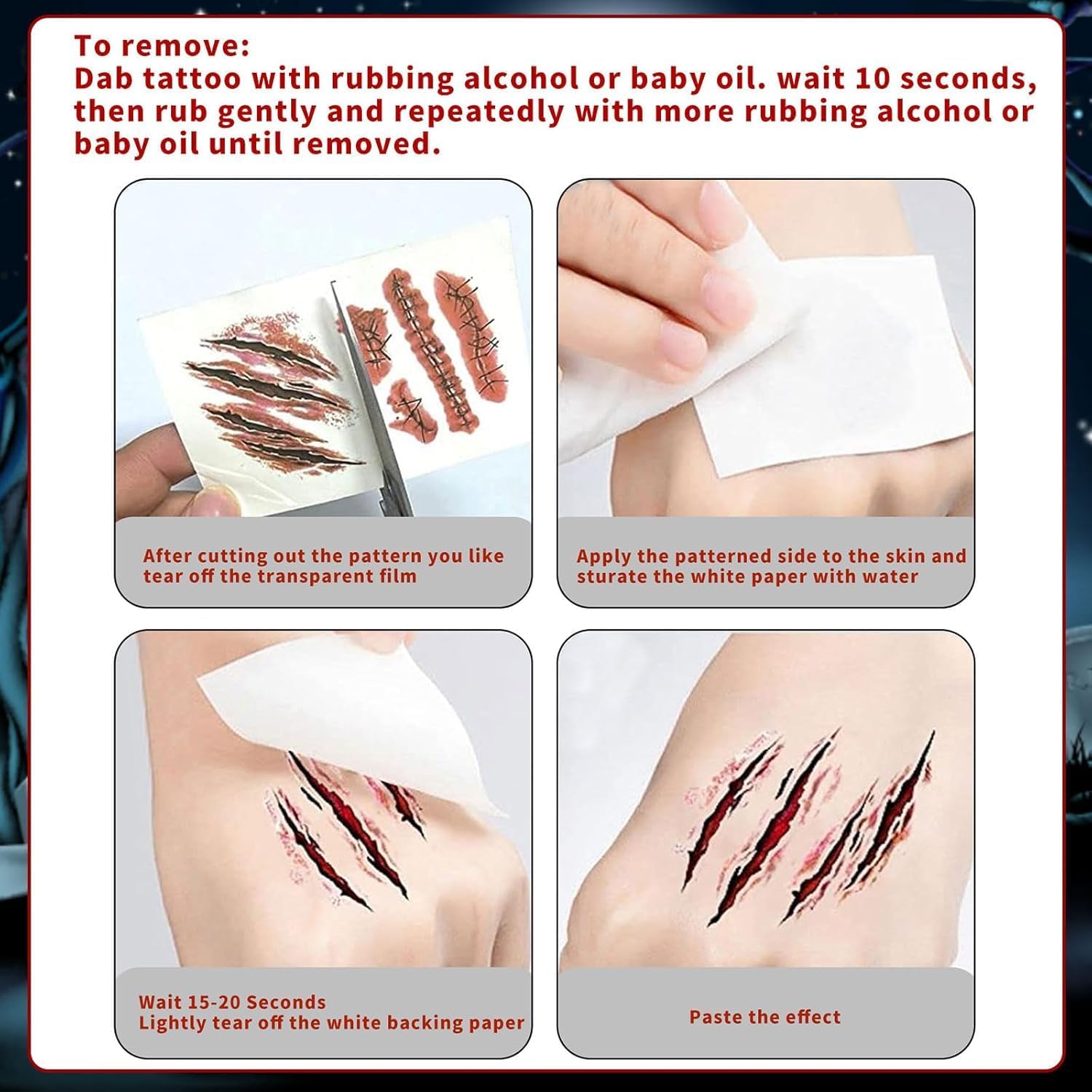 To remove:
Dab tattoo with rubbing alcohol or baby oil. wait 10 seconds, then rub gently and repeatedly with more rubbing alcohol or baby oil until removed.

After cutting out the pattern you like tear off the transparent film

Apply the patterned side to the skin and sturate the white paper with water

Wait 15-20 Seconds
Lightly tear off the white backing paper

Paste the effect