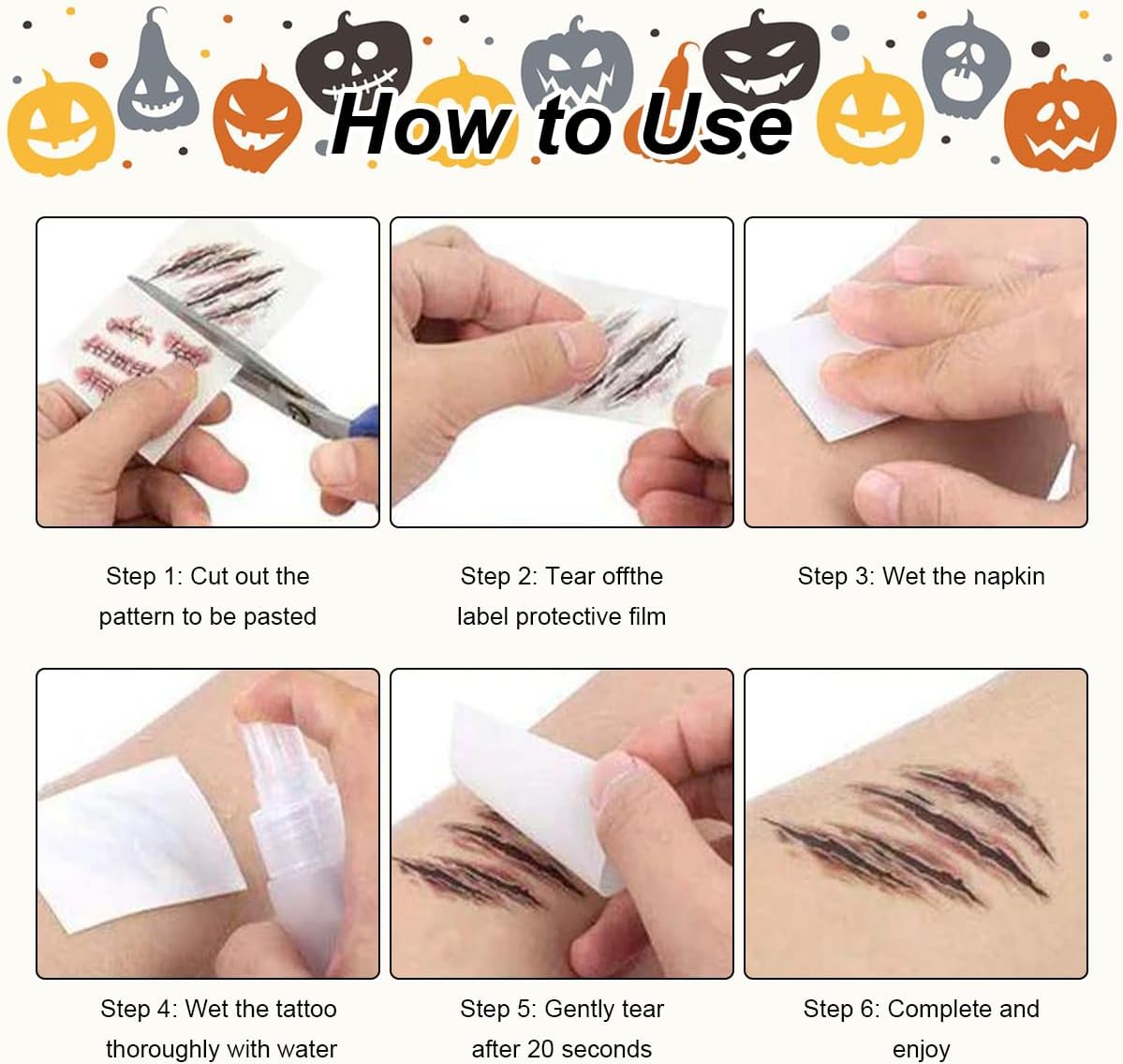 How to Use

Step 1: Cut out the pattern to be pasted

Step 2: Tear offthe label protective film

Step 3: Wet the napkin

Step 4: Wet the tattoo thoroughly with water

Step 5: Gently tear after 20 seconds

Step 6: Complete and enjoy