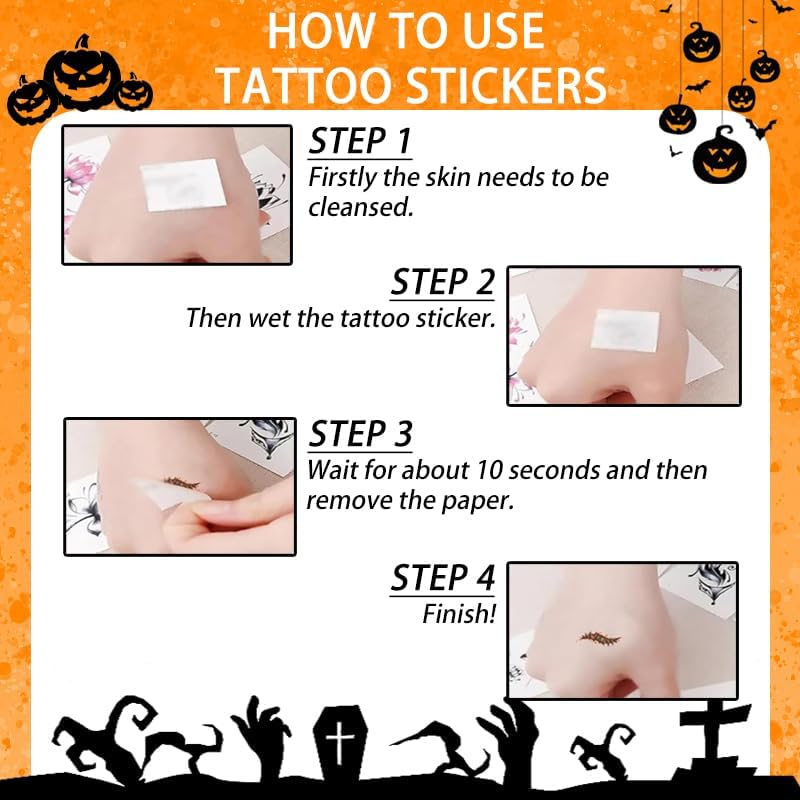 HOW TO USE TATTOO STICKERS

STEP 1
Firstly the skin needs to be cleansed.

STEP 2
Then wet the tattoo sticker.

STEP 3
Wait for about 10 seconds and then remove the paper.

STEP 4
Finish!