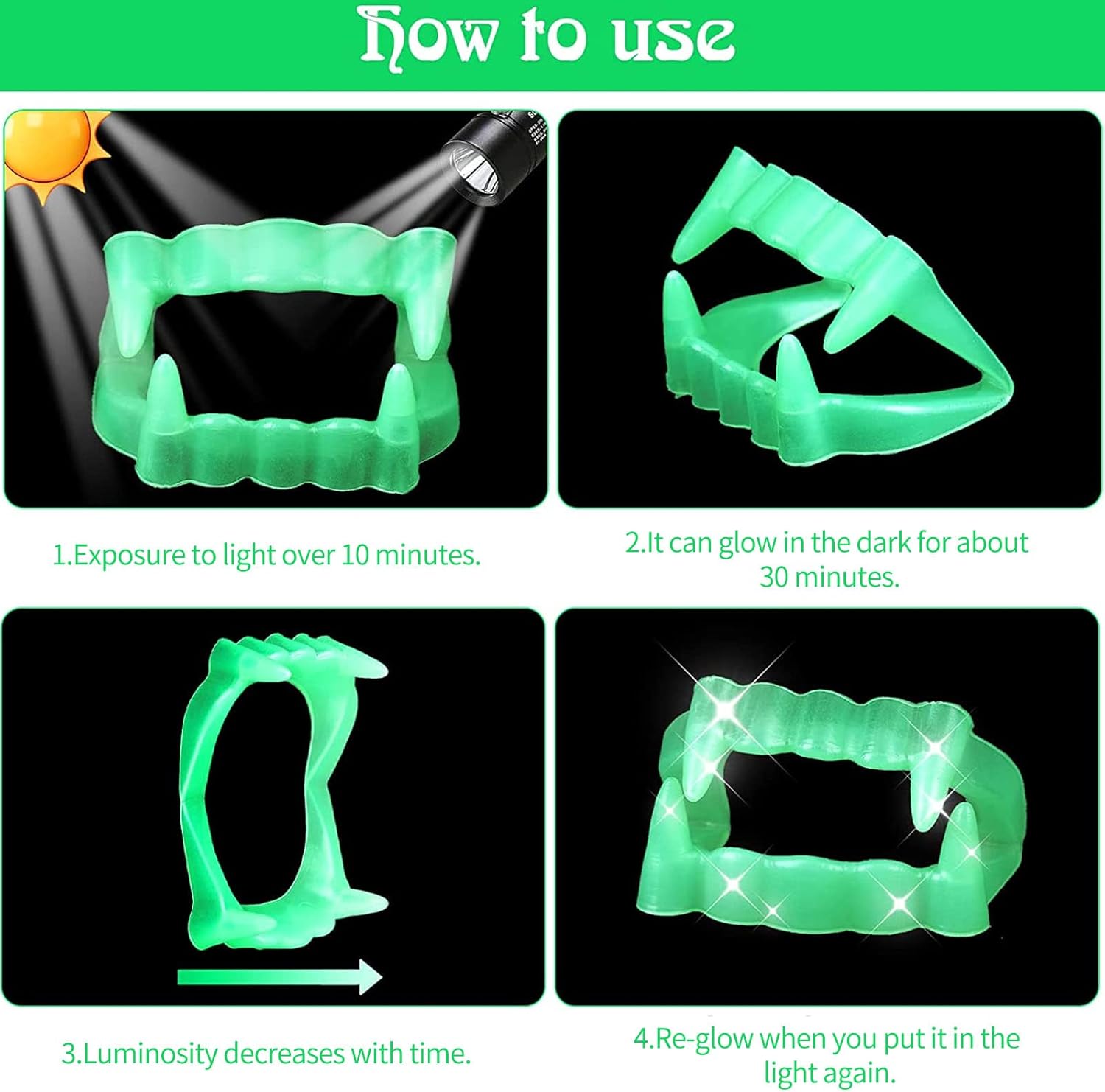 How to use

1.Exposure to light over 10 minutes.

2.It can glow in the dark for about 30 minutes.

3.Luminosity decreases with time.

4.Re-glow when you put it in the light again.