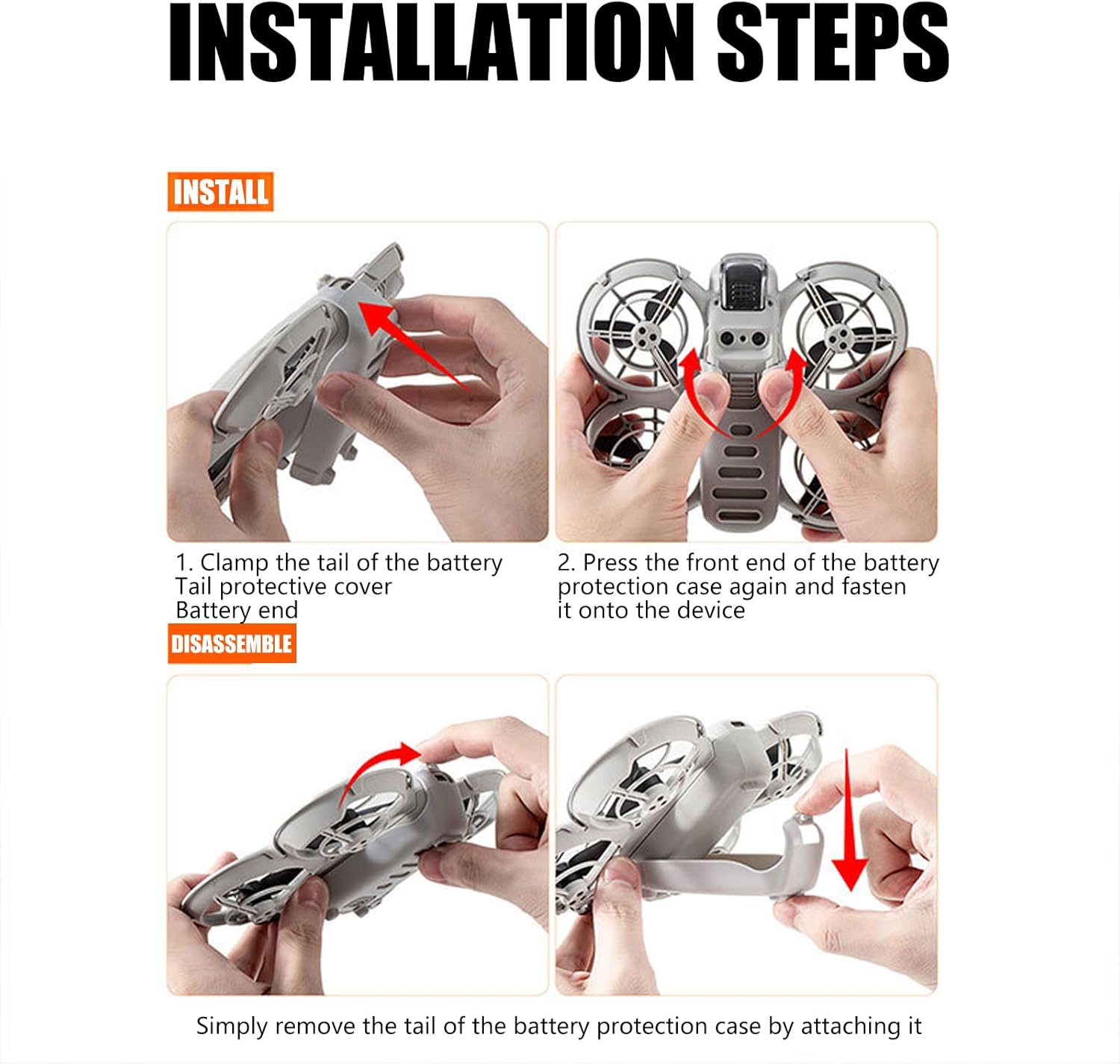 INSTALLATION STEPS

INSTALL

1. Clamp the tail of the battery
Tail protective cover
Battery end

2. Press the front end of the battery protection case again and fasten it onto the device

DISASSEMBLE

Simply remove the tail of the battery protection case by attaching it