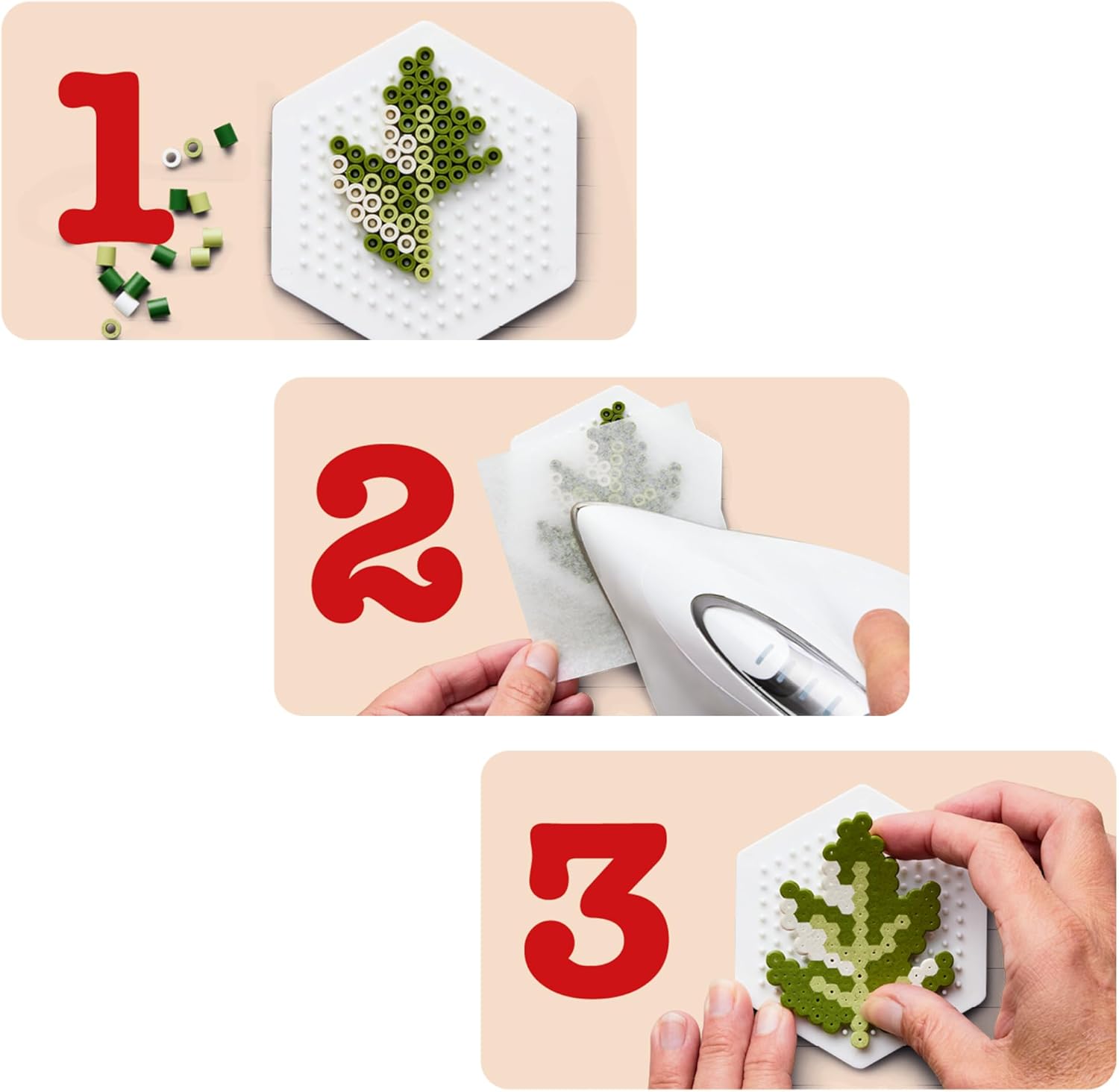 1

2

3