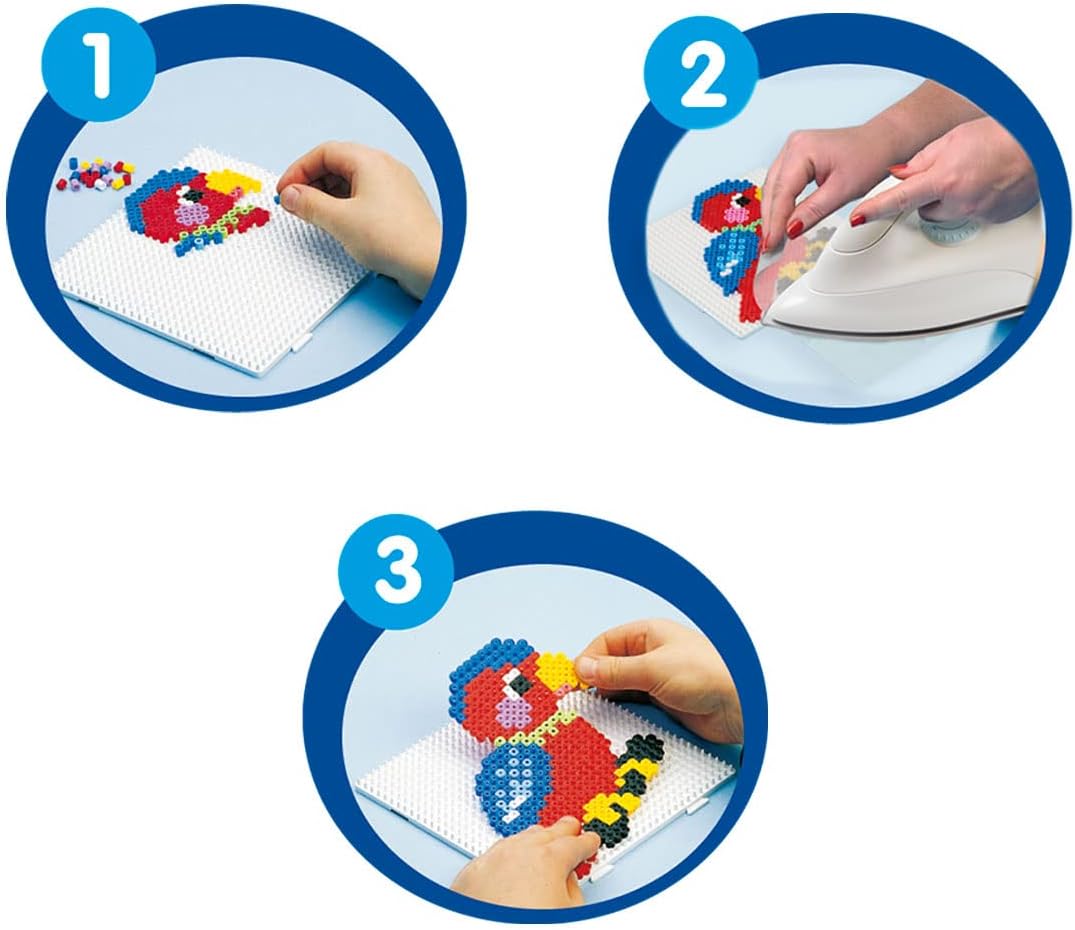 1

2

3