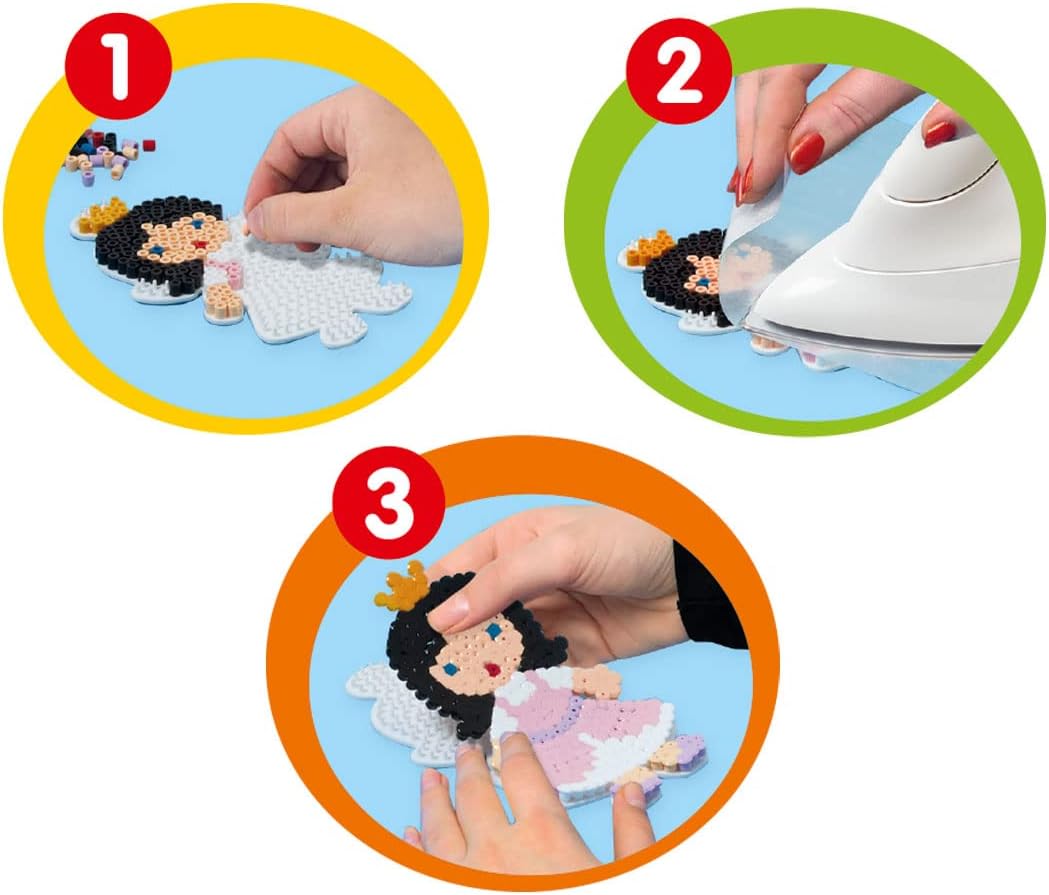 1

2

3