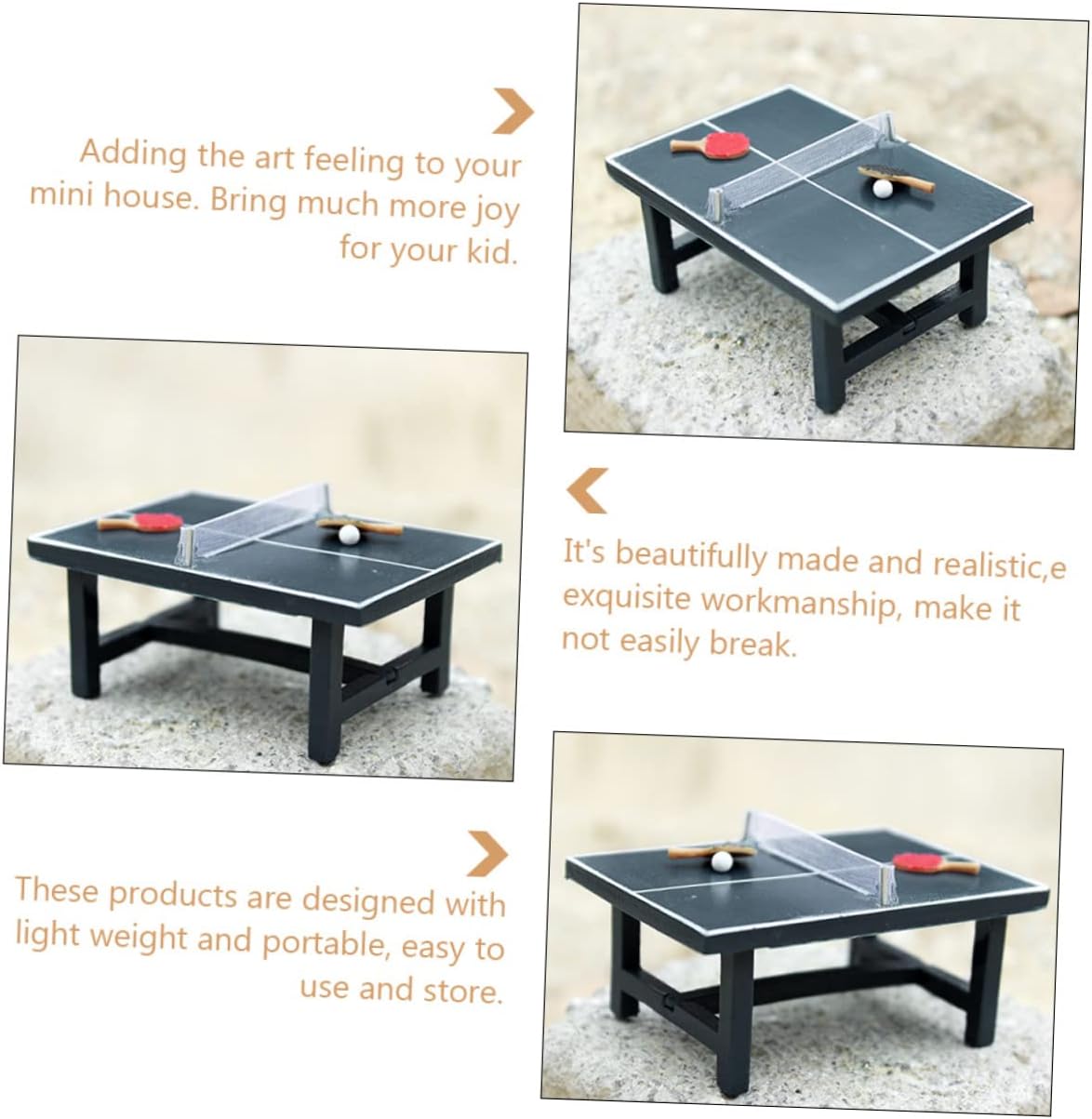 Adding the art feeling to your mini house. Bring much more joy for your kid.

It's beautifully made and realistic,e exquisite workmanship, make it not easily break.

These products are designed with light weight and portable, easy to use and store.