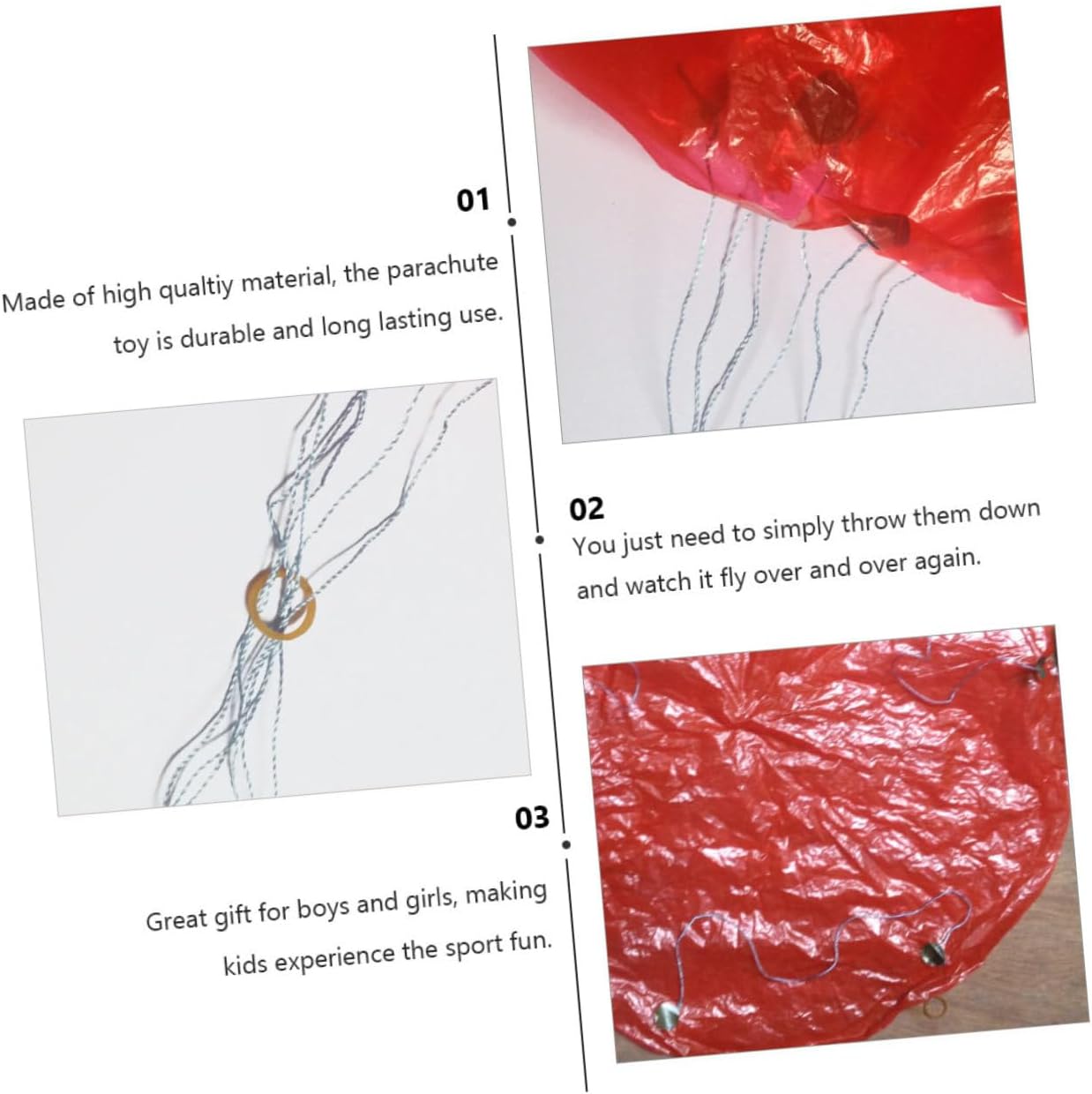 01

Made of high qualtiy material, the parachute toy is durable and long lasting use.

02

You just need to simply throw them down and watch it fly over and over again.

03

Great gift for boys and girls, making kids experience the sport fun.