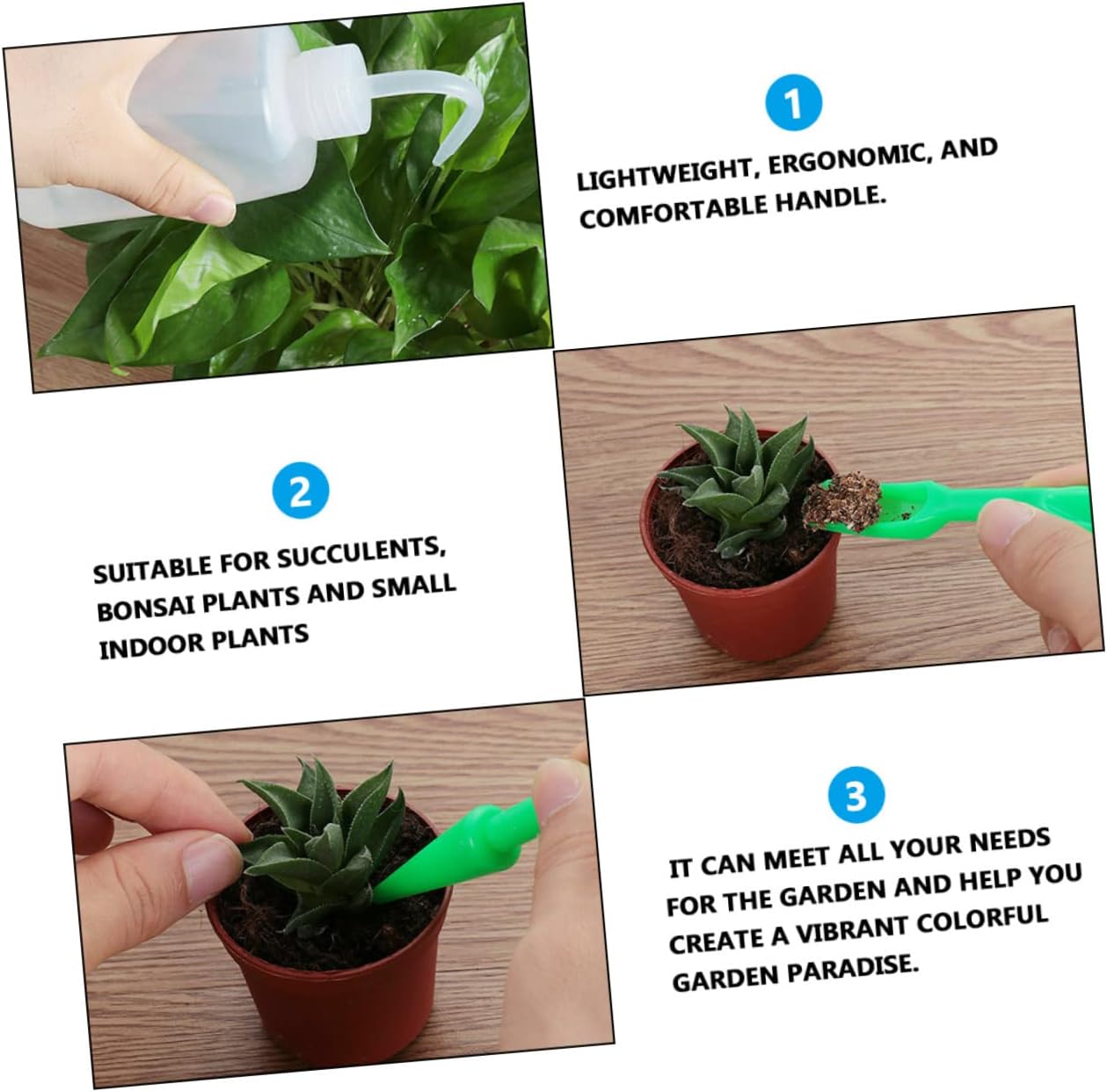 1

LIGHTWEIGHT, ERGONOMIC, AND COMFORTABLE HANDLE.

2

SUITABLE FOR SUCCULENTS, BONSAI PLANTS AND SMALL INDOOR PLANTS

3

IT CAN MEET ALL YOUR NEEDS FOR THE GARDEN AND HELP YOU CREATE A VIBRANT COLORFUL GARDEN PARADISE.