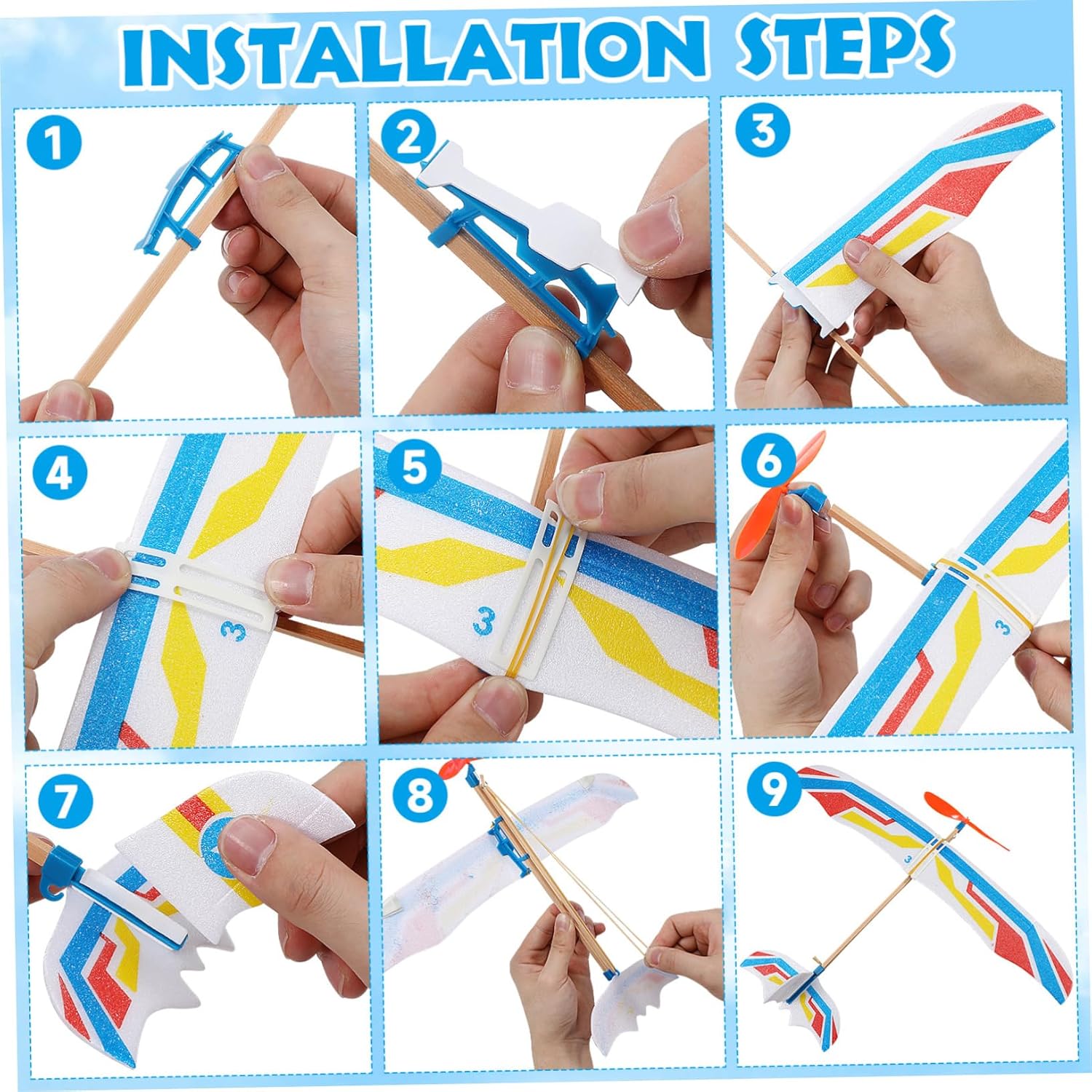 INSTALLATION STEPS

1

2

3

4

3

5

3

6

3

7

8

9

3