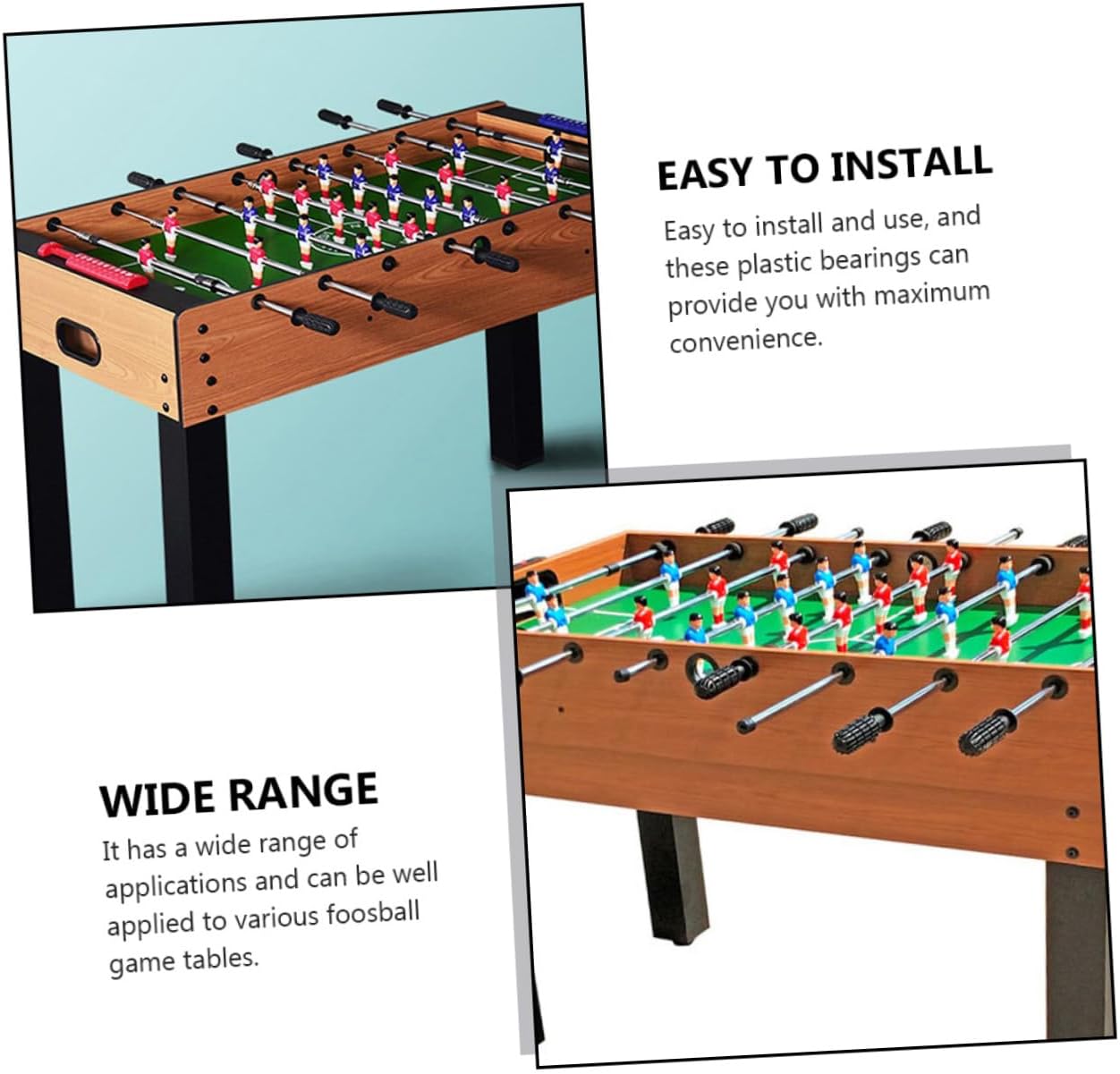 EASY TO INSTALL

Easy to install and use, and these plastic bearings can provide you with maximum convenience.

WIDE RANGE

It has a wide range of applications and can be well applied to various foosball game tables.