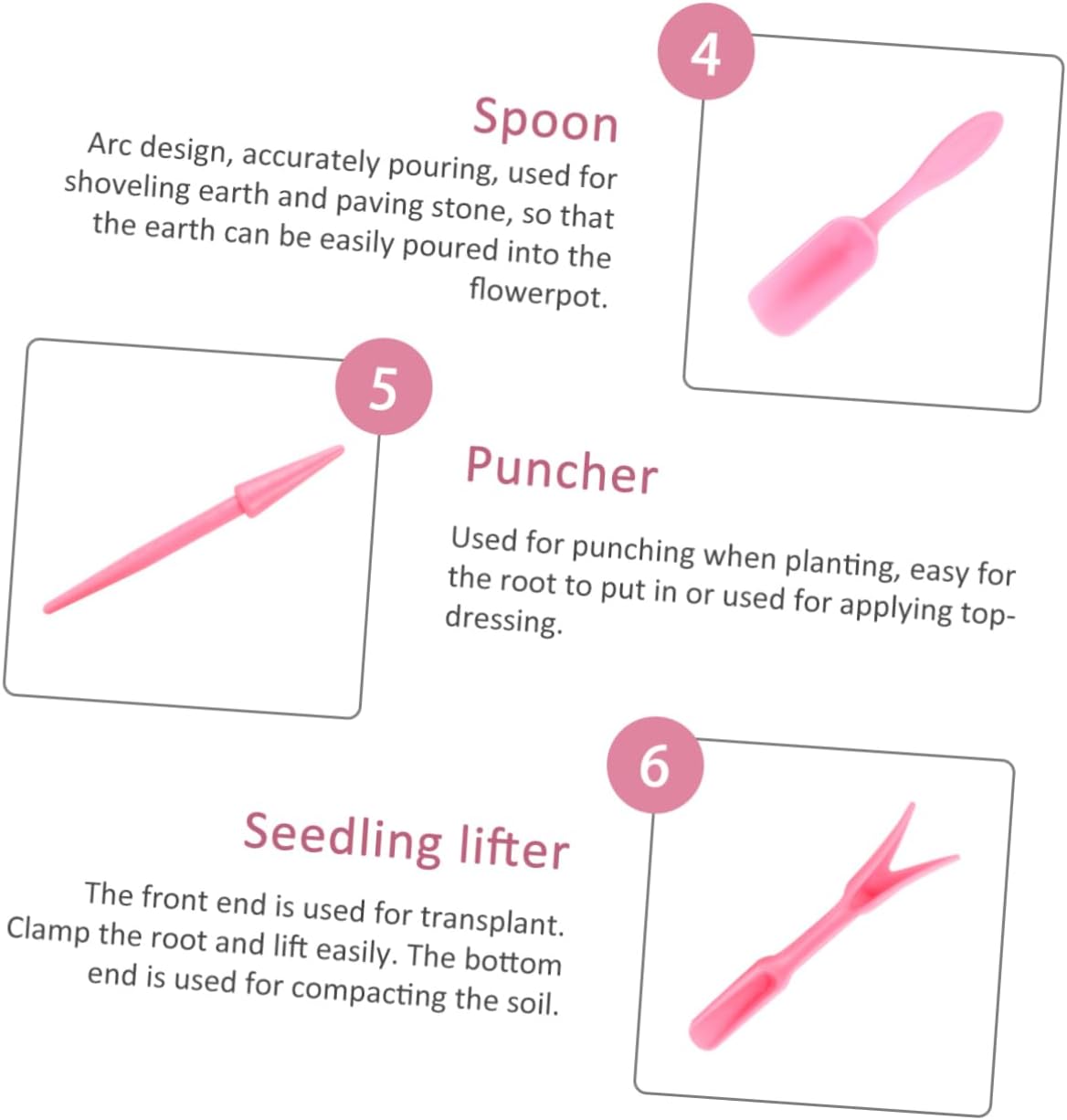 4

Spoon

Arc design, accurately pouring, used for shoveling earth and paving stone, so that the earth can be easily poured into the flowerpot.

5

Puncher

Used for punching when planting, easy for the root to put in or used for applying top-dressing.

6

Seedling lifter

The front end is used for transplant. Clamp the root and lift easily. The bottom end is used for compacting the soil.