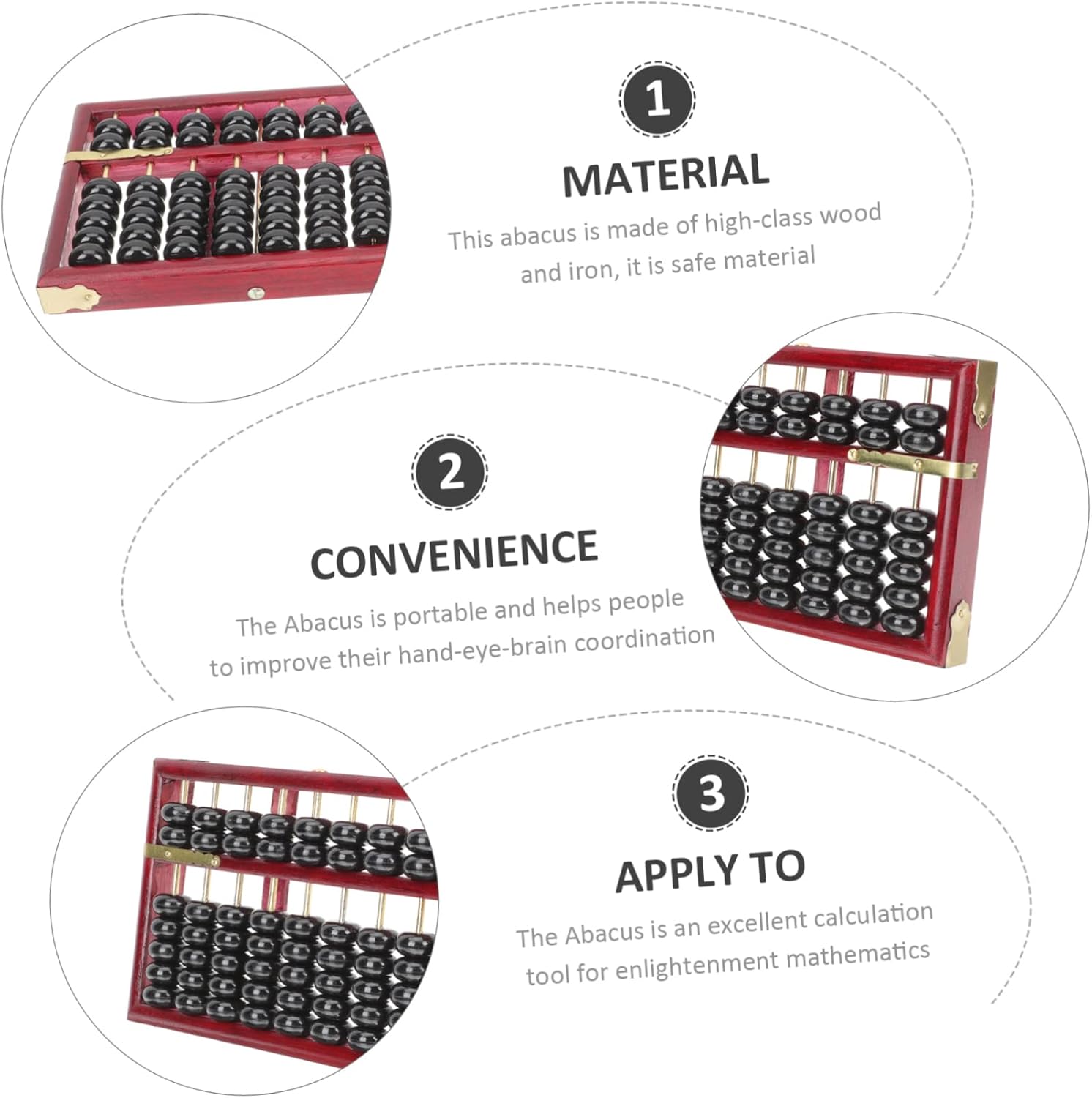 1

MATERIAL

This abacus is made of high-class wood and iron, it is safe material

2

CONVENIENCE

The Abacus is portable and helps people to improve their hand-eye-brain coordination

3

APPLY TO

The Abacus is an excellent calculation tool for enlightenment mathematics