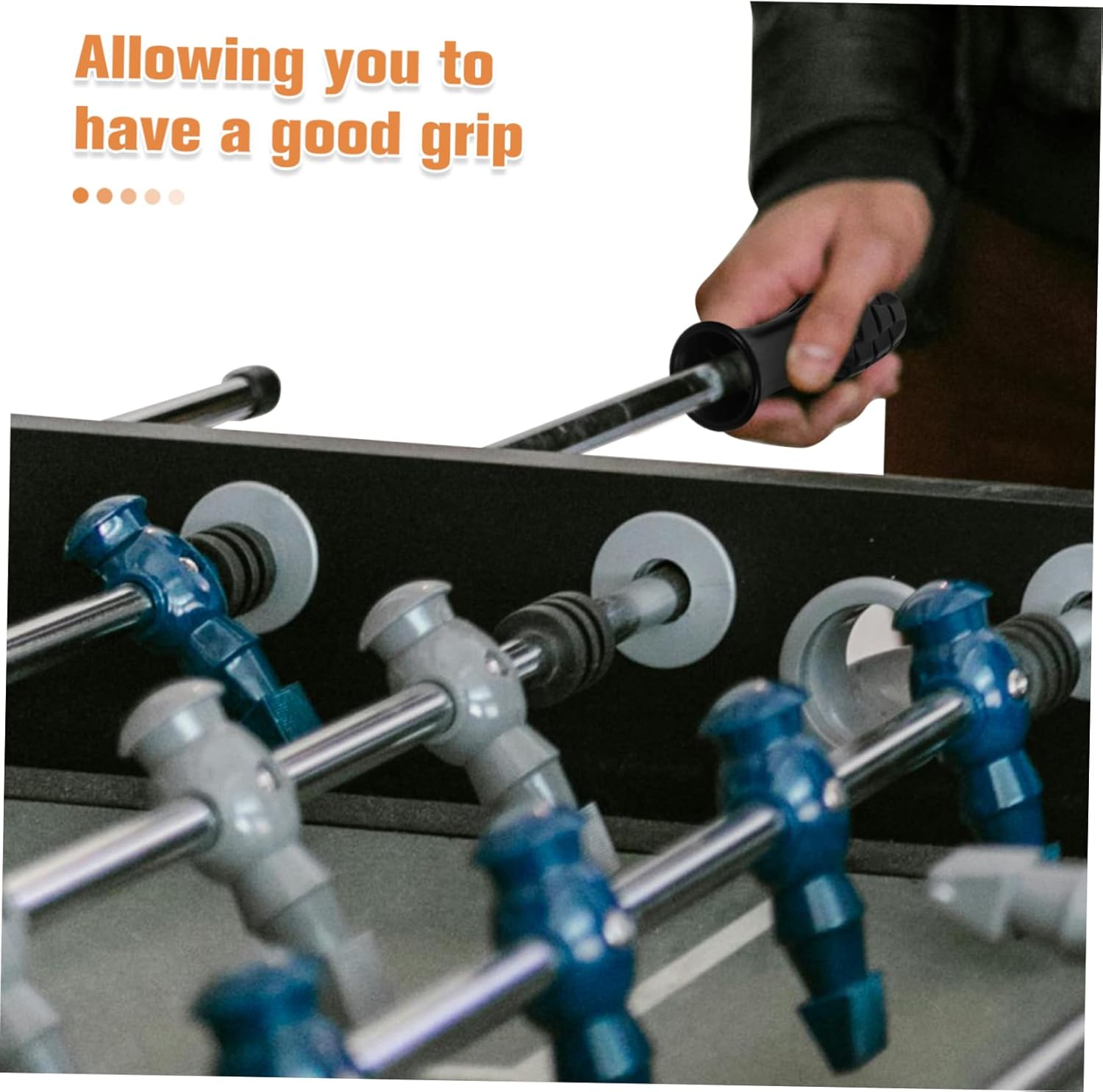 Allowing you to have a good grip