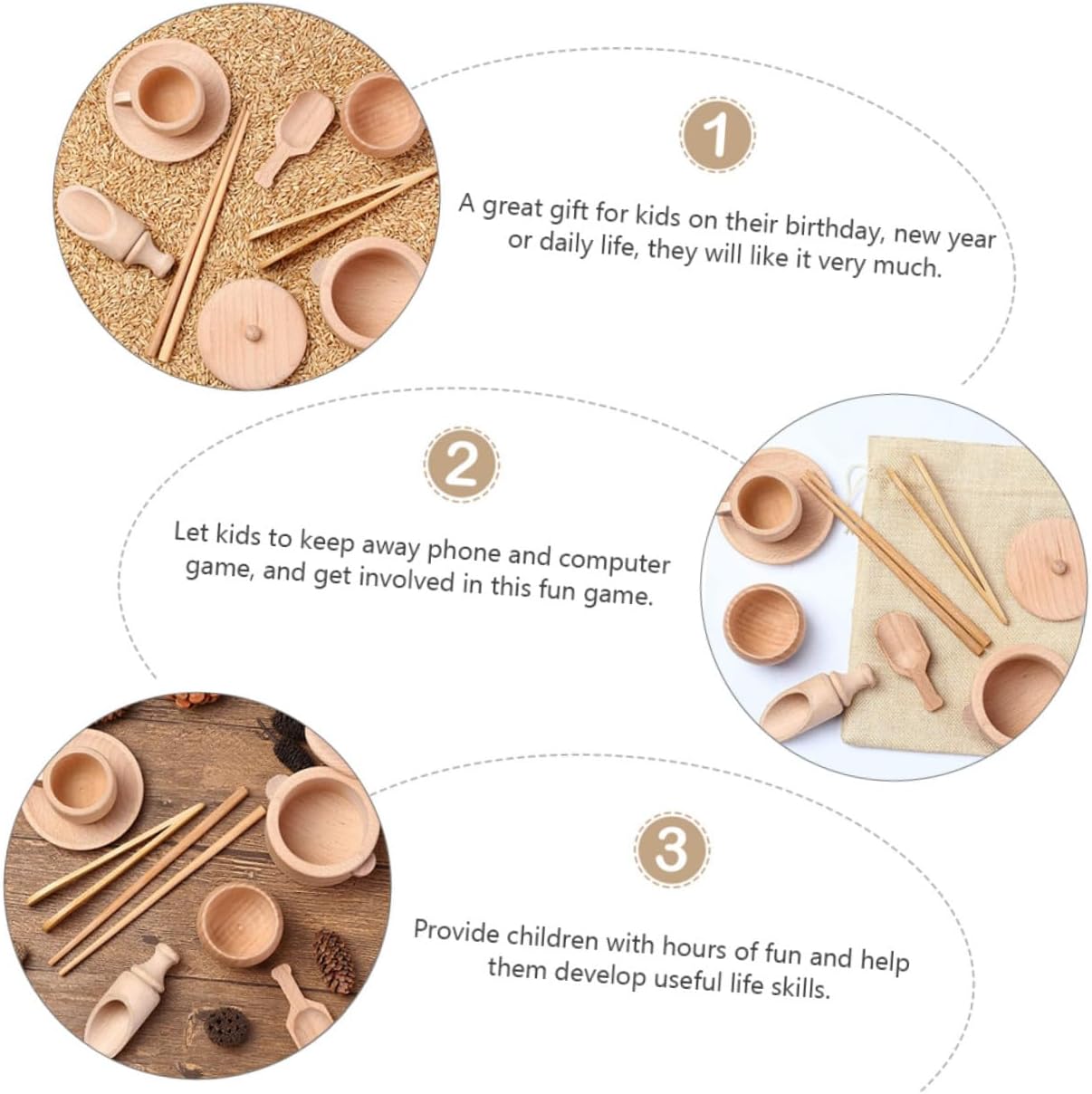 1

A great gift for kids on their birthday, new year or daily life, they will like it very much.

2

Let kids to keep away phone and computer game, and get involved in this fun game.

3

Provide children with hours of fun and help them develop useful life skills.