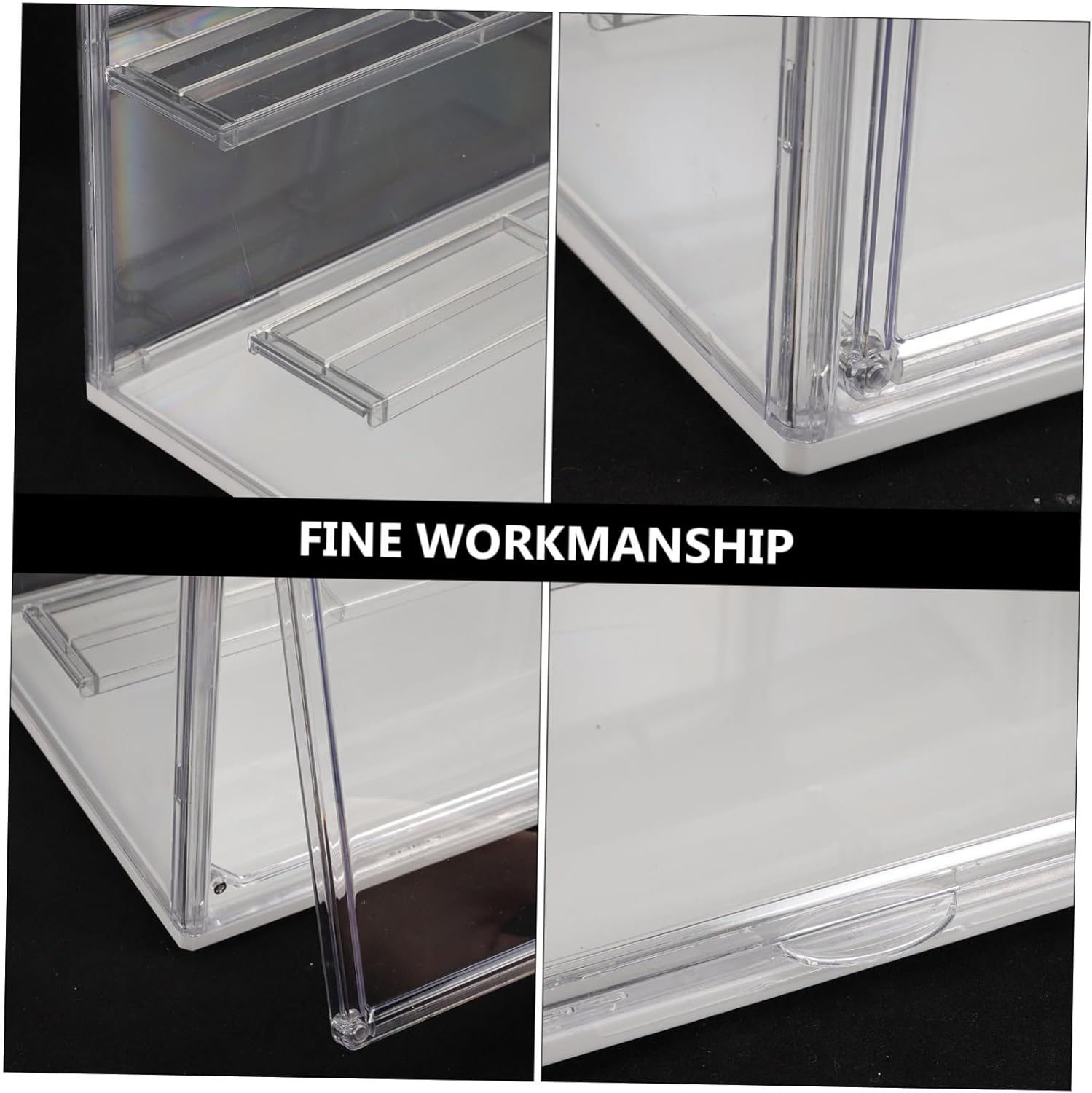 FINE WORKMANSHIP