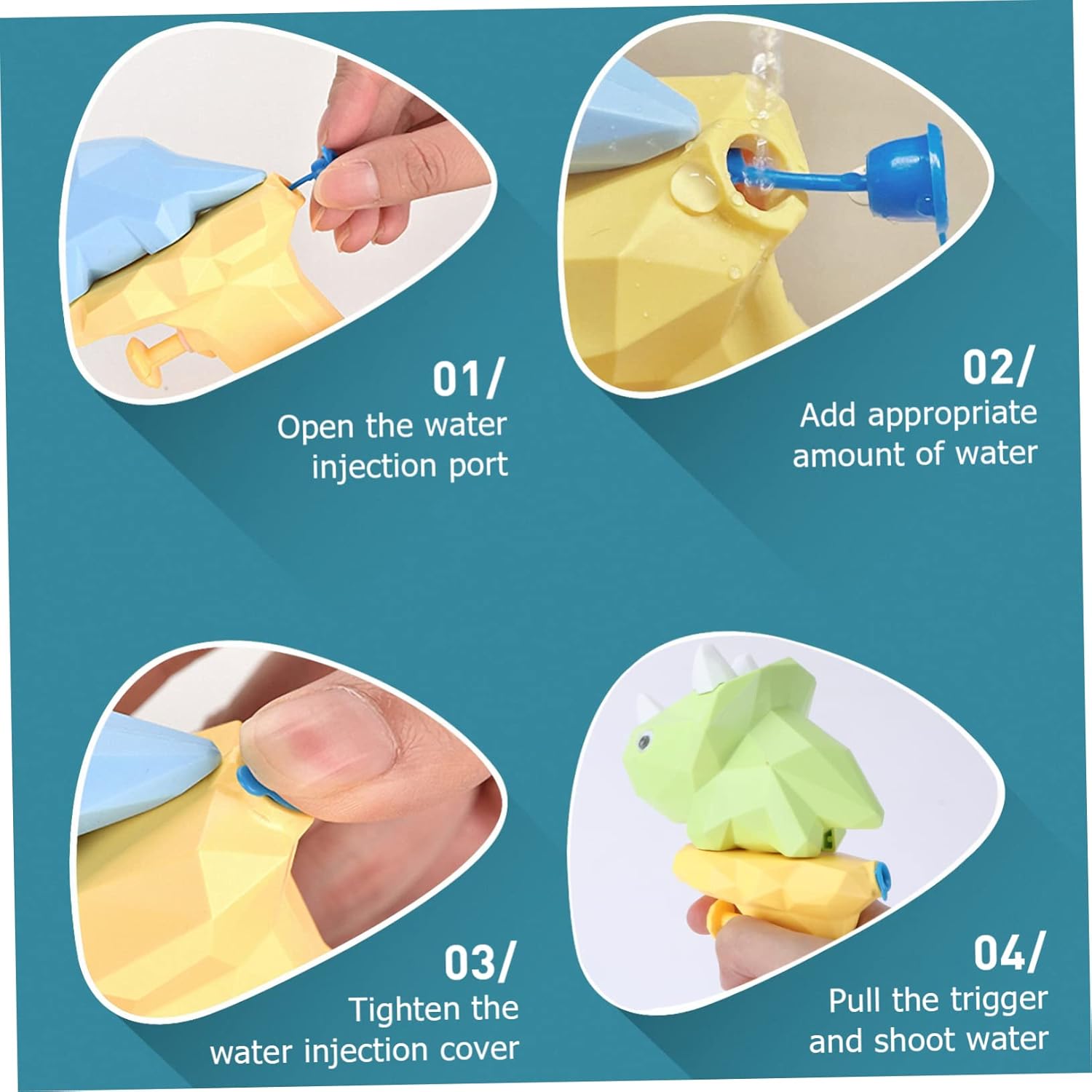 01/
Open the water injection port

02/
Add appropriate amount of water

03/
Tighten the water injection cover

04/
Pull the trigger and shoot water