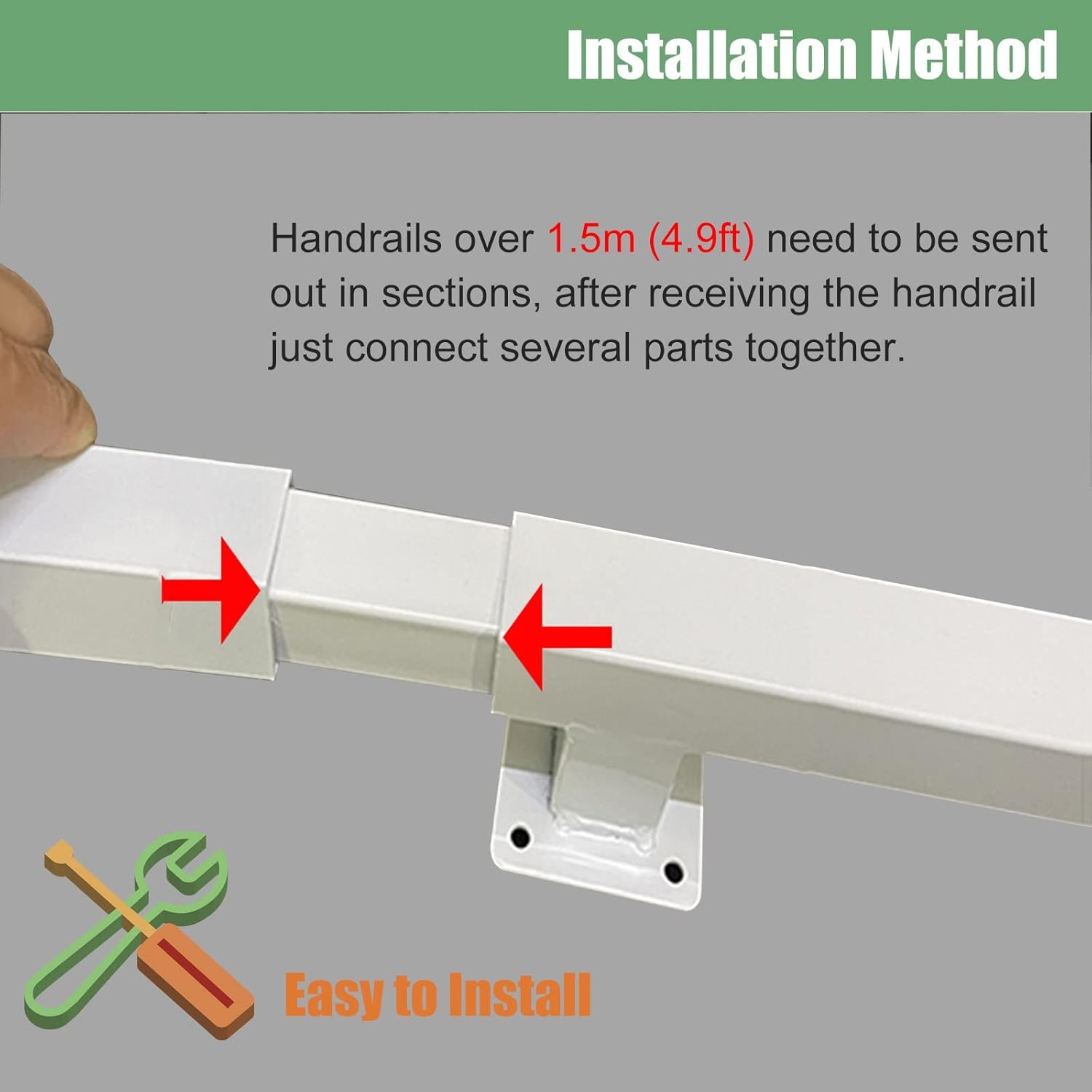 Installation Method

Handrails over 1.5m (4.9ft) need to be sent out in sections, after receiving the handrail just connect several parts together.

Easy to Install