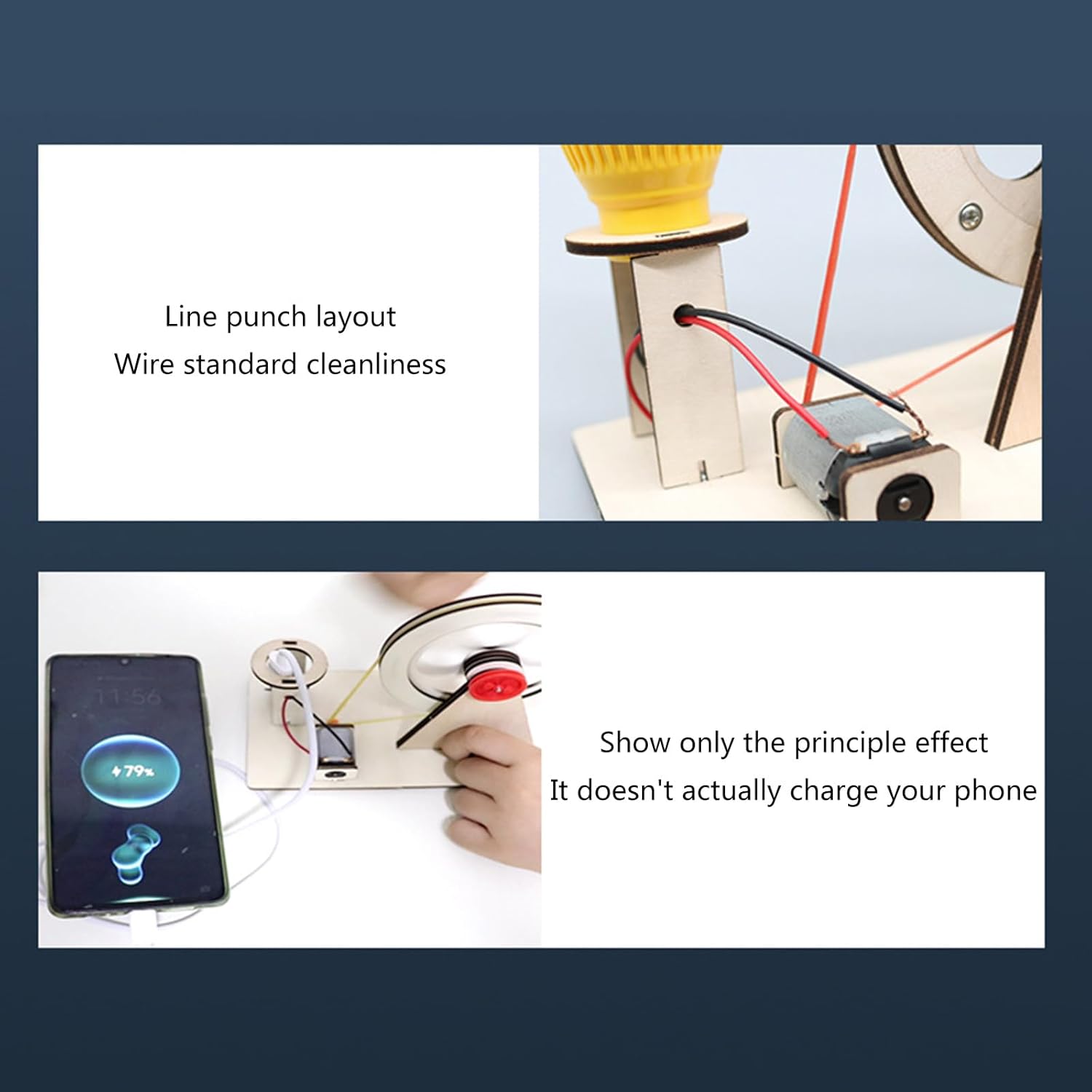 Line punch layout
Wire standard cleanliness

11:56

79%

Show only the principle effect
It doesn't actually charge your phone