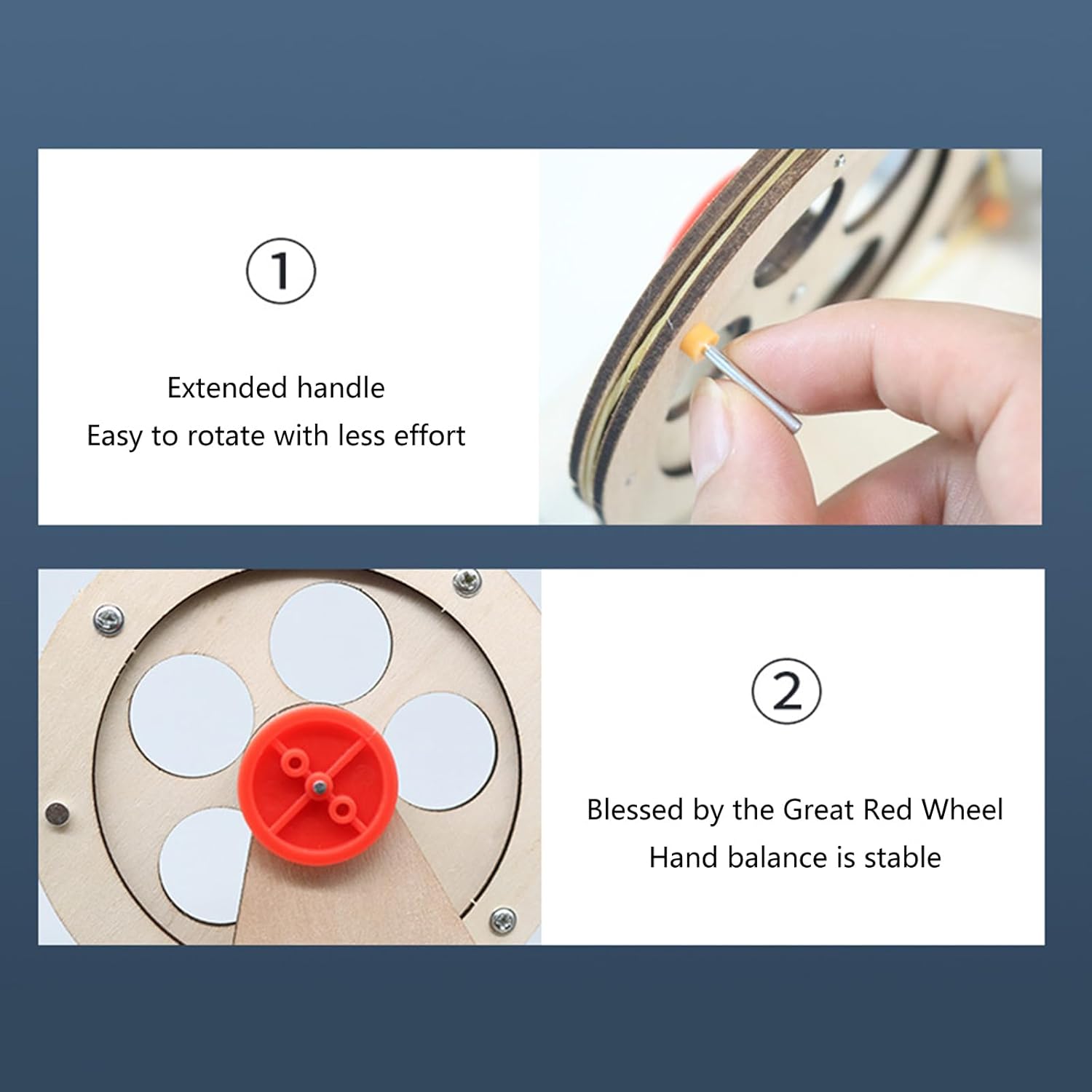 ①

Extended handle
Easy to rotate with less effort

②

Blessed by the Great Red Wheel
Hand balance is stable