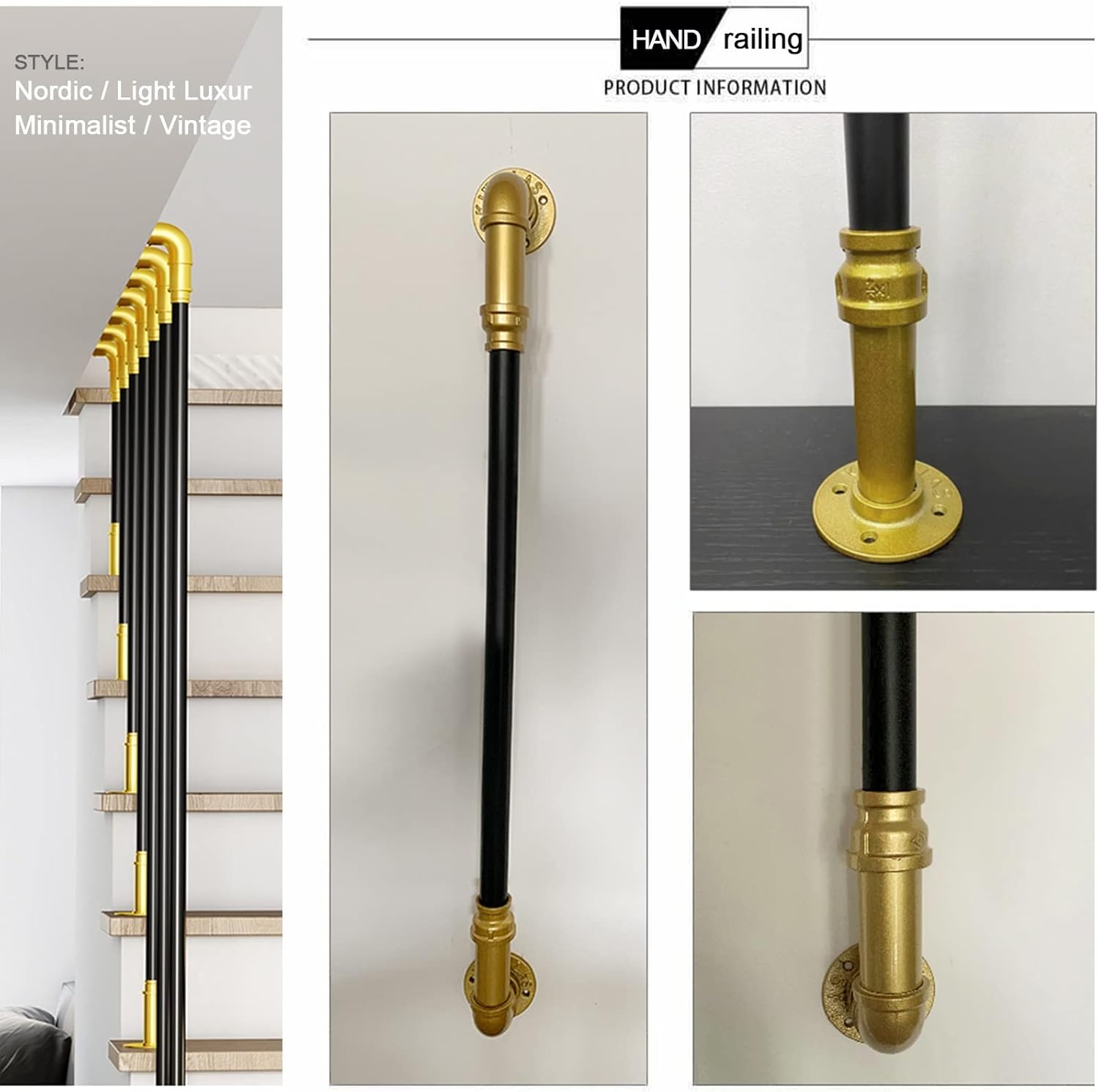 STYLE:
Nordic / Light Luxur
Minimalist / Vintage

HAND railing
PRODUCT INFORMATION