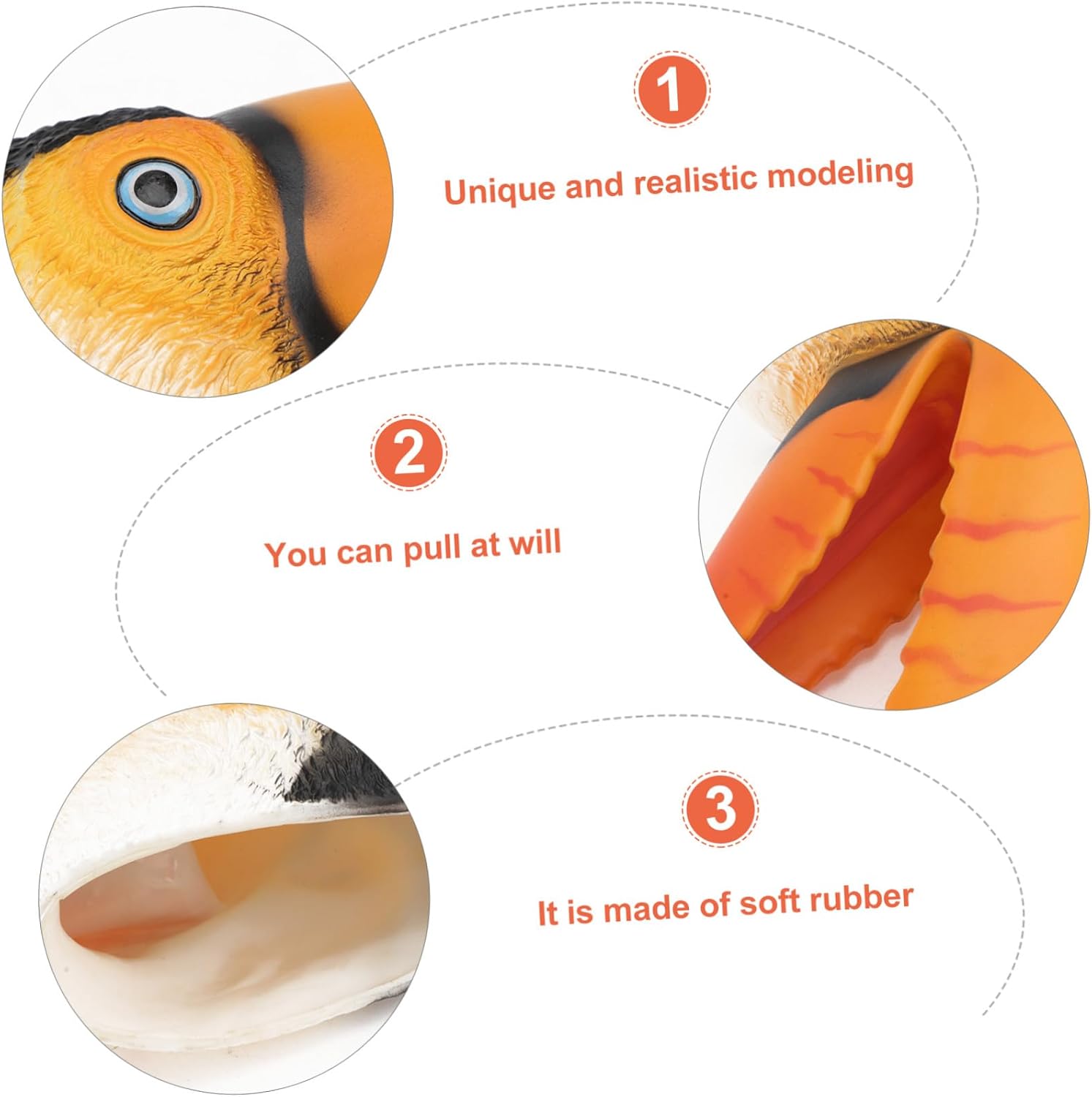 1

Unique and realistic modeling

2

You can pull at will

3

It is made of soft rubber