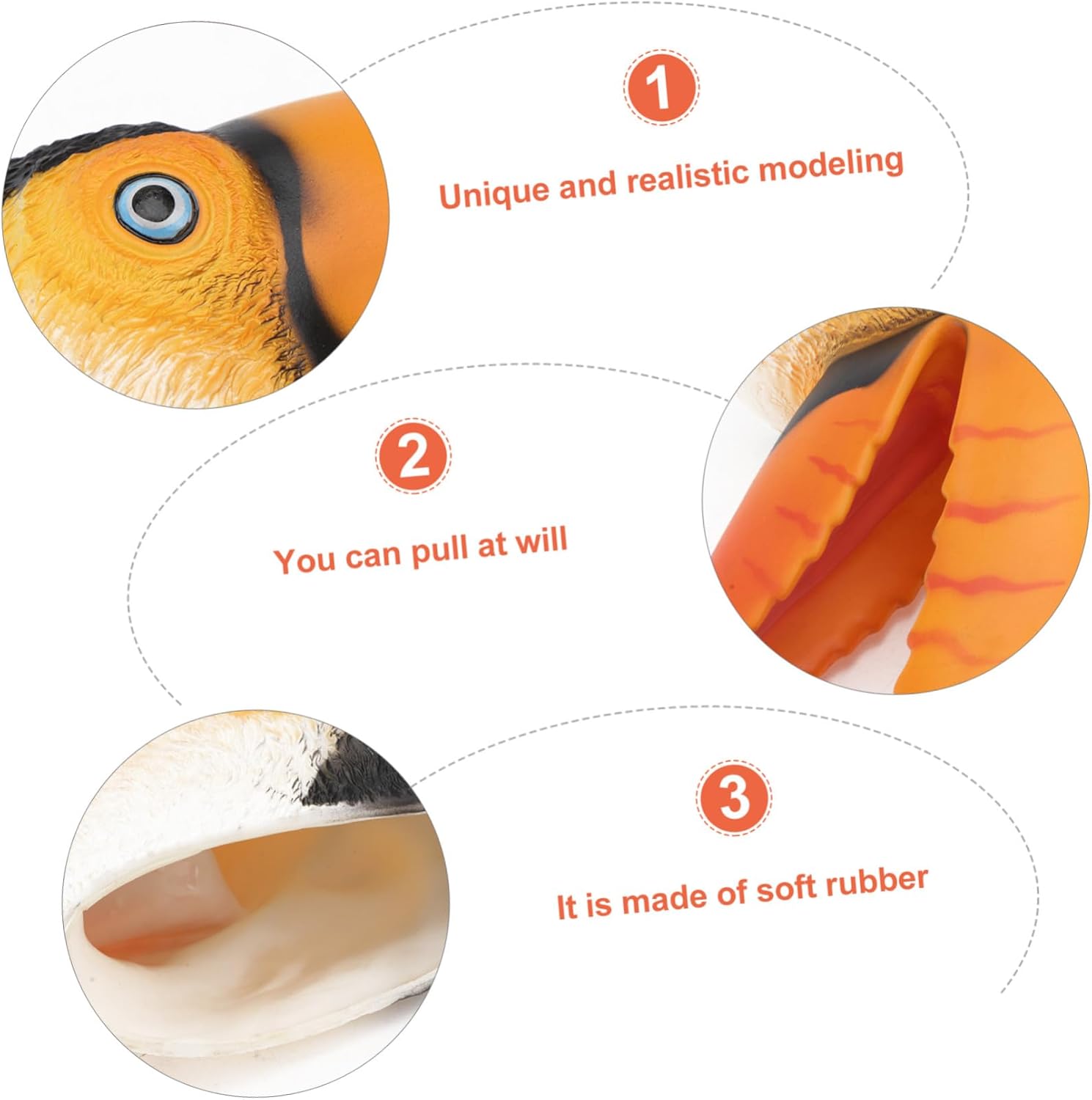 1

Unique and realistic modeling

2

You can pull at will

3

It is made of soft rubber