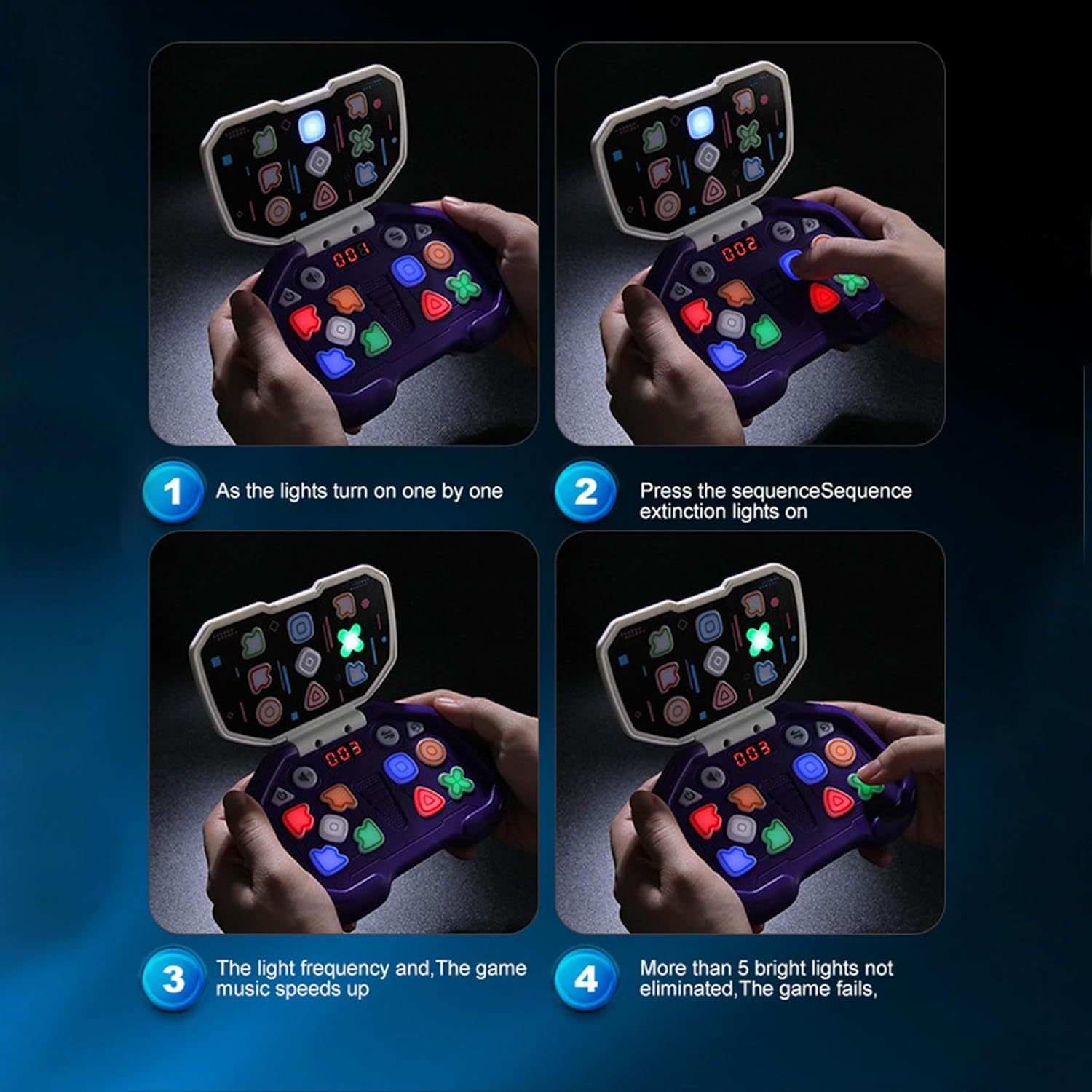 001

002

1 As the lights turn on one by one

2 Press the sequenceSequence extinction lights on

003

003

3 The light frequency and,The game music speeds up

4 More than 5 bright lights not eliminated,The game fails,