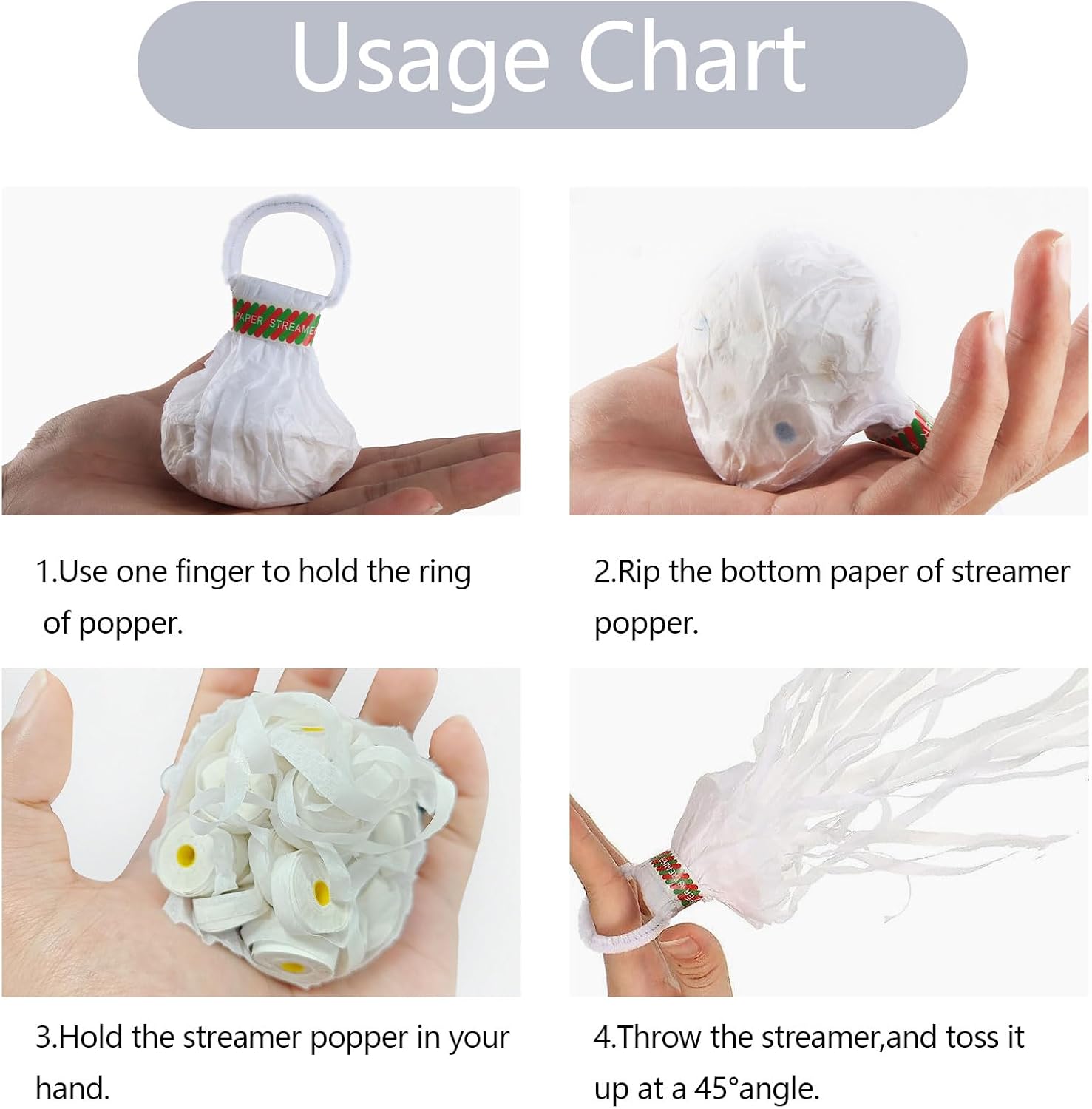 Usage Chart

PAPER STREAMER

1.Use one finger to hold the ring of popper.

2.Rip the bottom paper of streamer popper.

3.Hold the streamer popper in your hand.

4.Throw the streamer,and toss it up at a 45°angle.