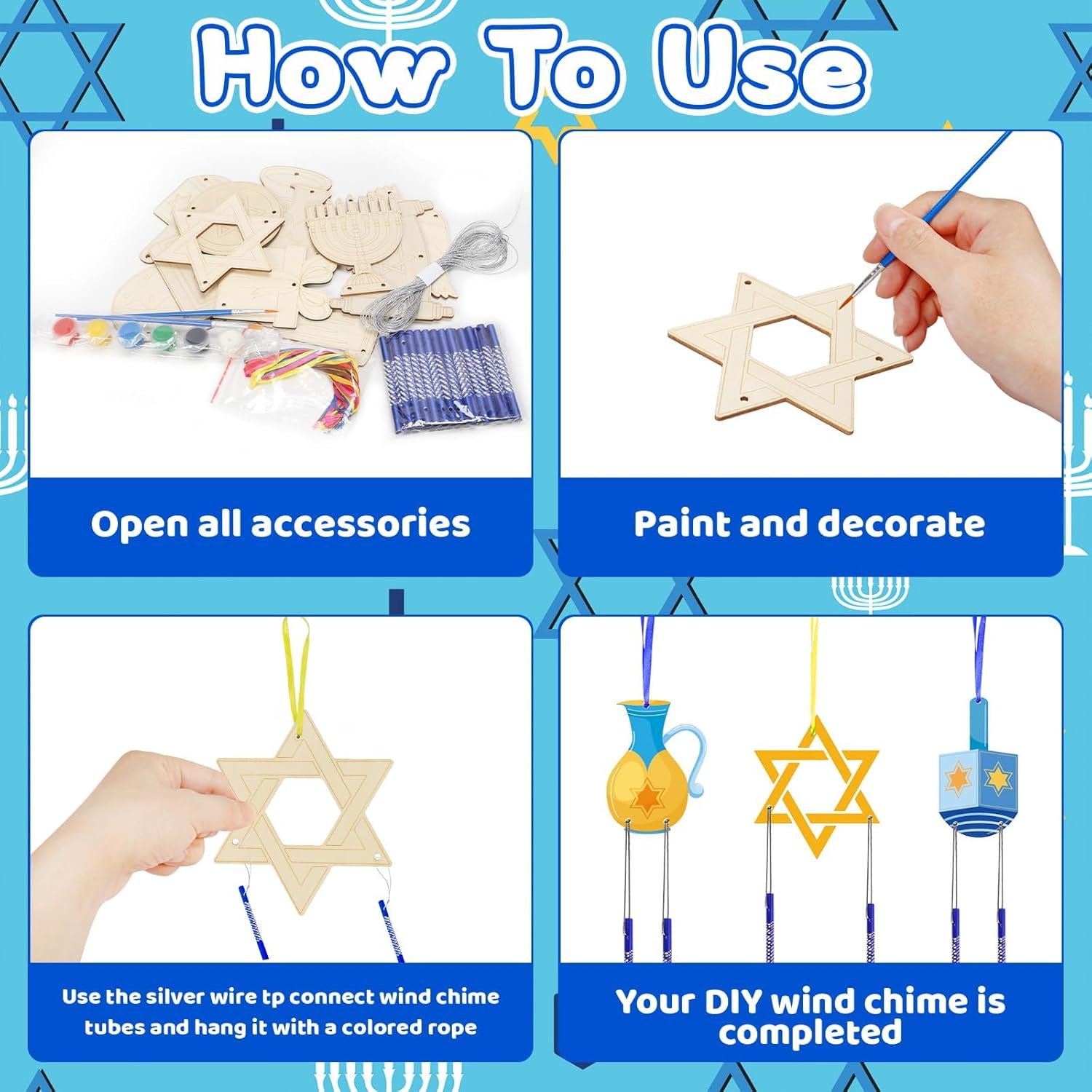 How To Use

Open all accessories

Paint and decorate

Use the silver wire tp connect wind chime tubes and hang it with a colored rope

Your DIY wind chime is completed