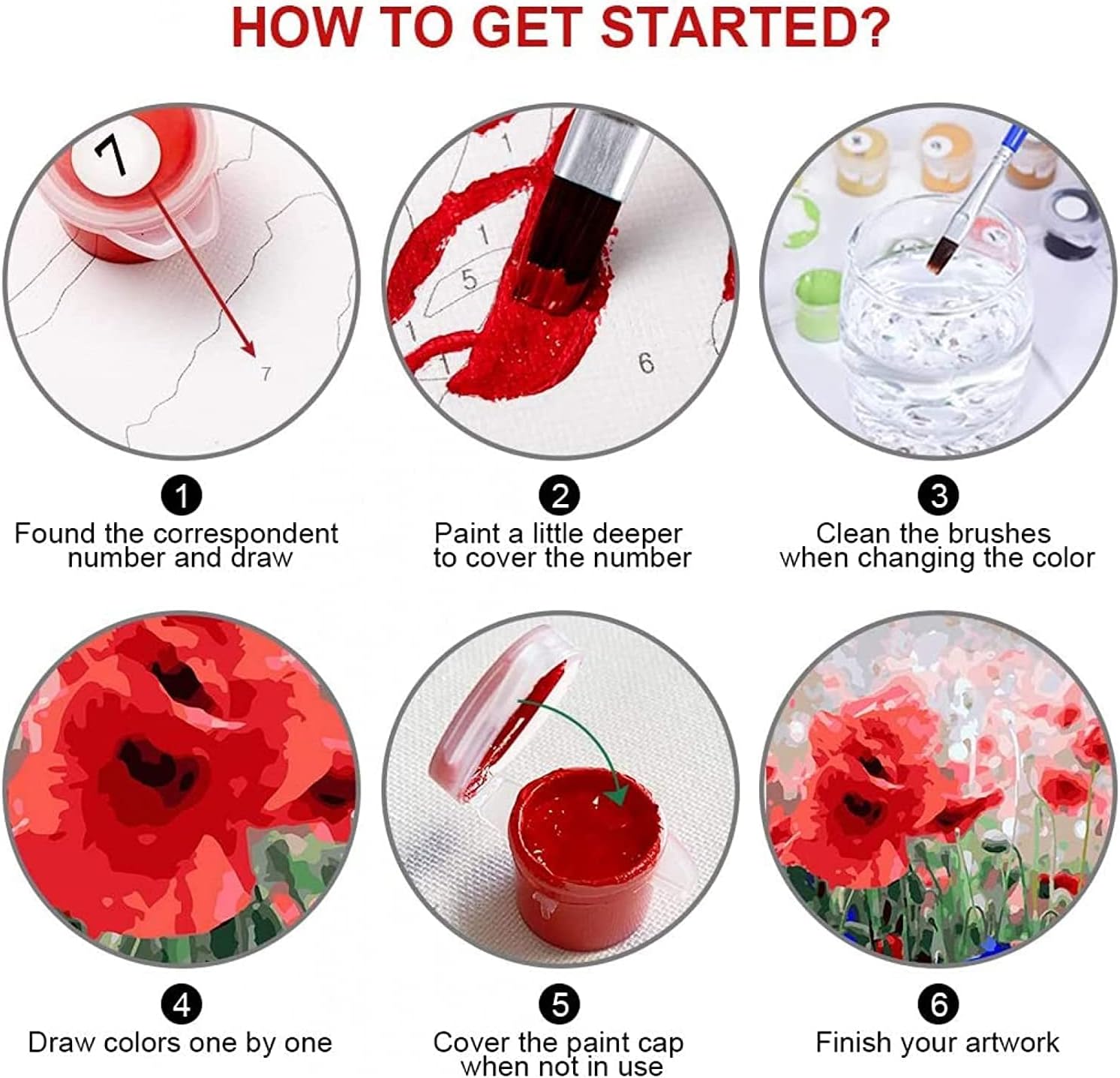 HOW TO GET STARTED?

7

7

1

1

5

1

6

1
Found the correspondent number and draw

2
Paint a little deeper to cover the number

3
Clean the brushes when changing the color

4
Draw colors one by one

5
Cover the paint cap when not in use

6
Finish your artwork