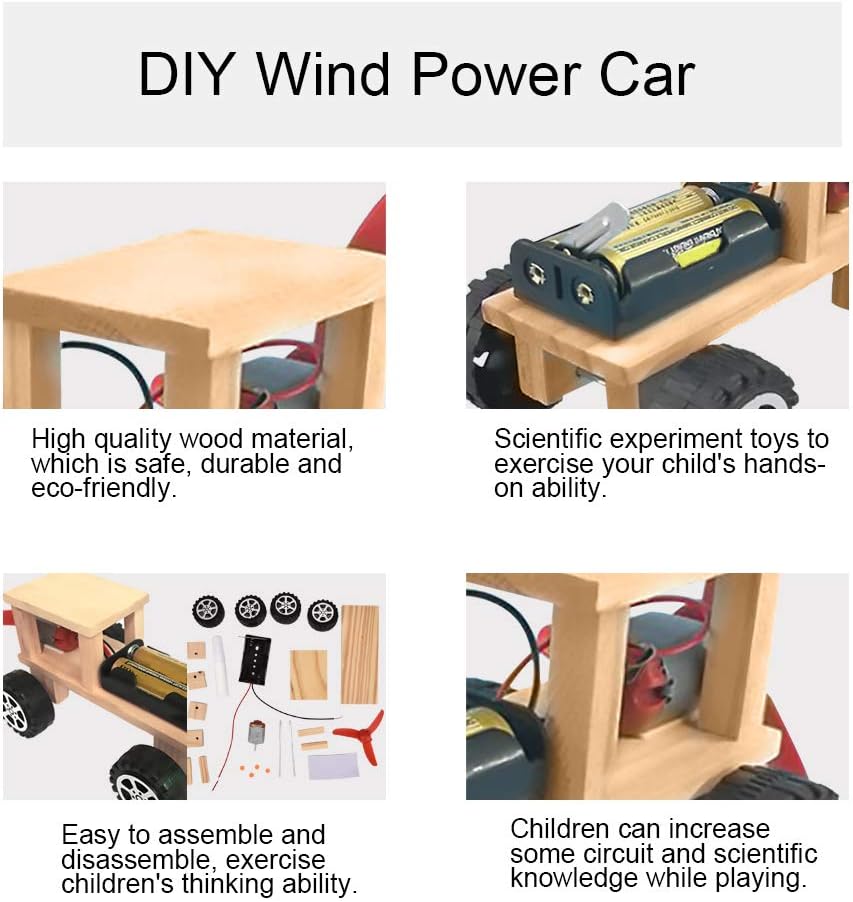 DIY Wind Power Car

High quality wood material, which is safe, durable and eco-friendly.

Scientific experiment toys to exercise your child's hands-on ability.

Easy to assemble and disassemble, exercise children's thinking ability.

Children can increase some circuit and scientific knowledge while playing.