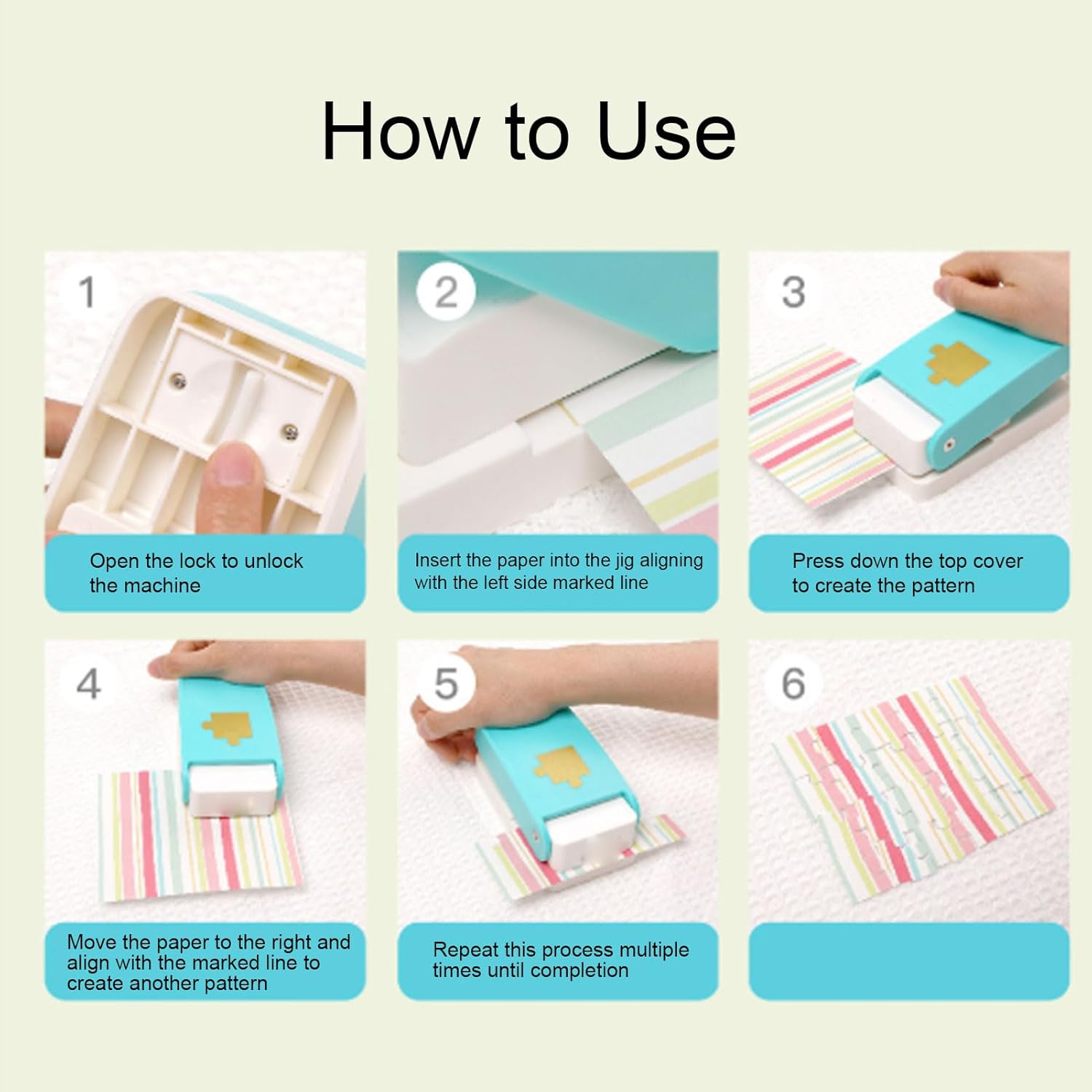 How to Use

1

Open the lock to unlock the machine

2

Insert the paper into the jig aligning with the left side marked line

3

Press down the top cover to create the pattern

4

Move the paper to the right and align with the marked line to create another pattern

5

Repeat this process multiple times until completion

6