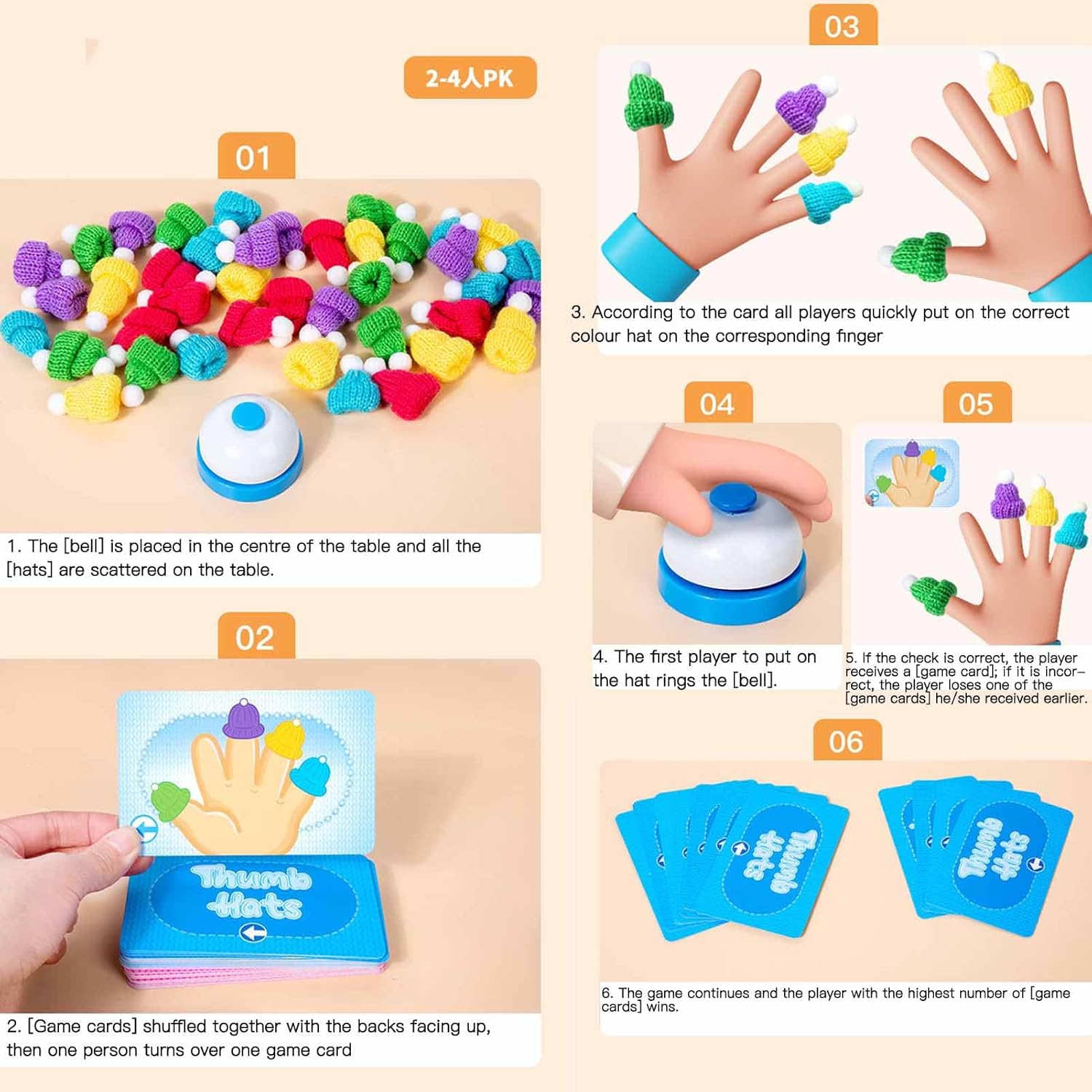 2-4人PK

01

1. The [bell] is placed in the centre of the table and all the [hats] are scattered on the table.

02

Thumb Hats

2. [Game cards] shuffled together with the backs facing up, then one person turns over one game card

03

3. According to the card all players quickly put on the correct colour hat on the corresponding finger

04

4. The first player to put on the hat rings the [bell].

05

5. If the check is correct, the player receives a [game card]; if it is incorrect, the player loses one of the [game cards] he/she received earlier.

06

Thumb Hats

Thumb Hats

6. The game continues and the player with the highest number of [game cards] wins.