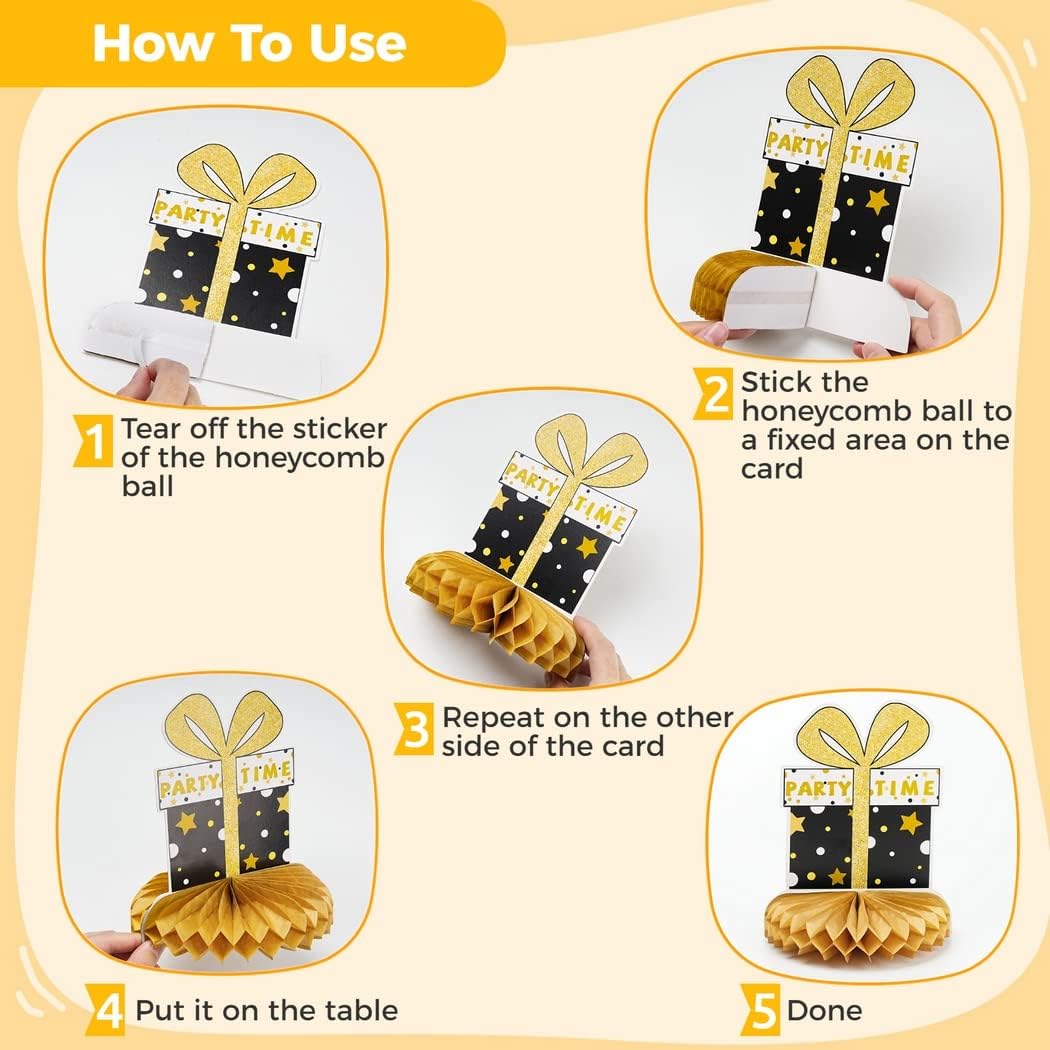 How To Use

PARTY TIME

1 Tear off the sticker of the honeycomb ball

PARTY TIME

2 Stick the honeycomb ball to a fixed area on the card

PARTY TIME

3 Repeat on the other side of the card

PARTY TIME

4 Put it on the table

PARTY TIME

5 Done