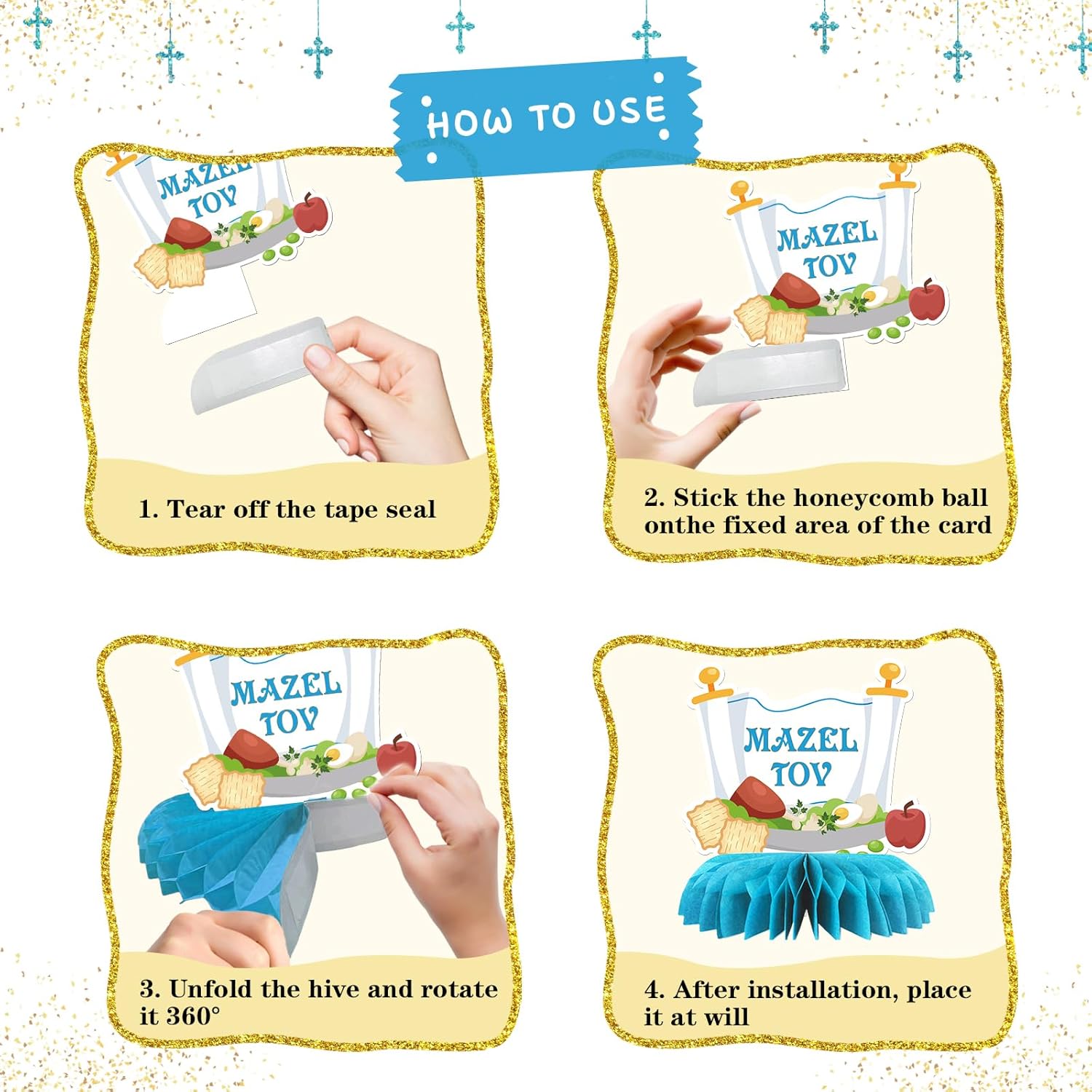 HOW TO USE

MAZEL TOV

1. Tear off the tape seal

MAZEL TOV

2. Stick the honeycomb ball onthe fixed area of the card

MAZEL TOV

3. Unfold the hive and rotate it 360°

MAZEL TOV

4. After installation, place it at will