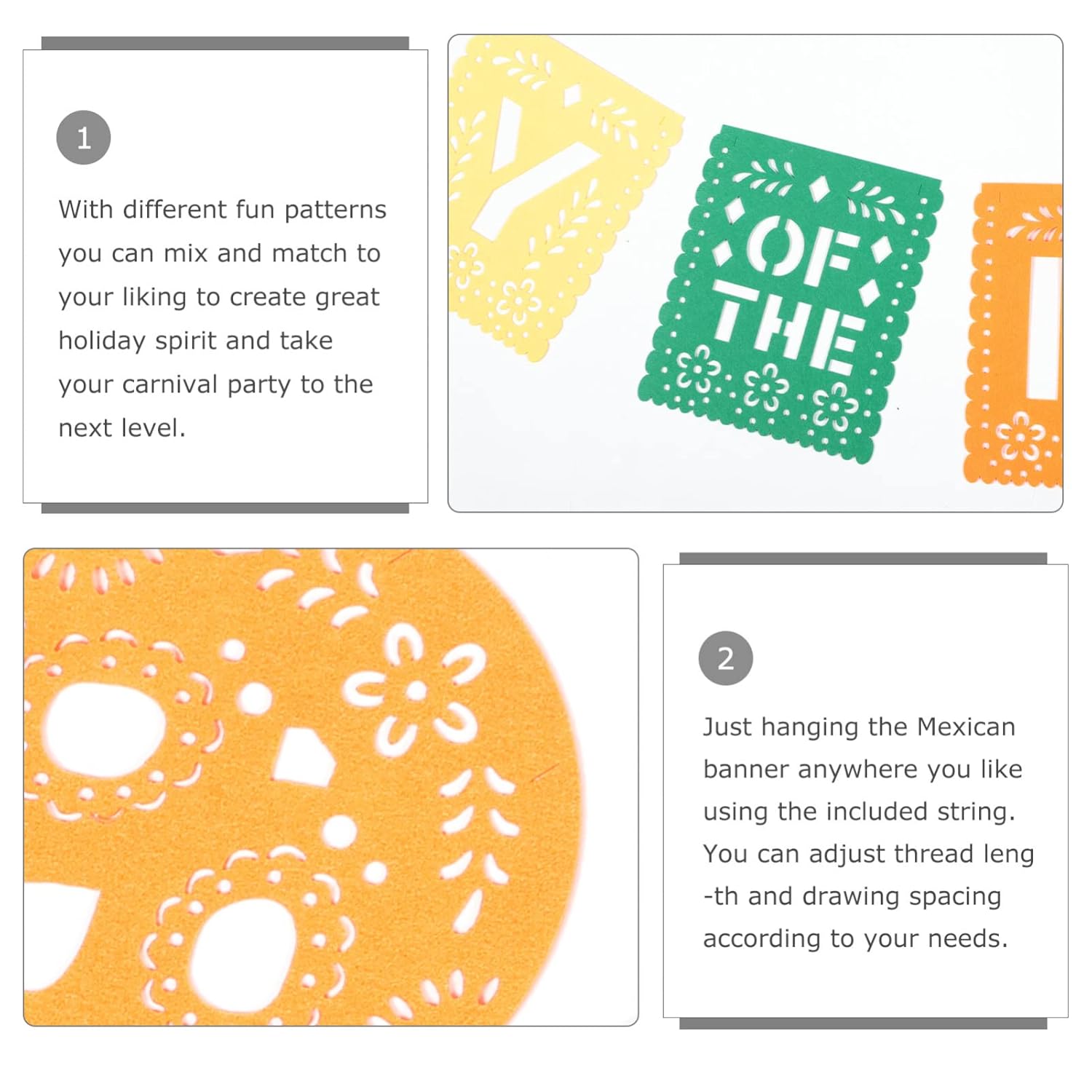 1

With different fun patterns you can mix and match to your liking to create great holiday spirit and take your carnival party to the next level.

Y

OF THE

2

Just hanging the Mexican banner anywhere you like using the included string. You can adjust thread leng -th and drawing spacing according to your needs.