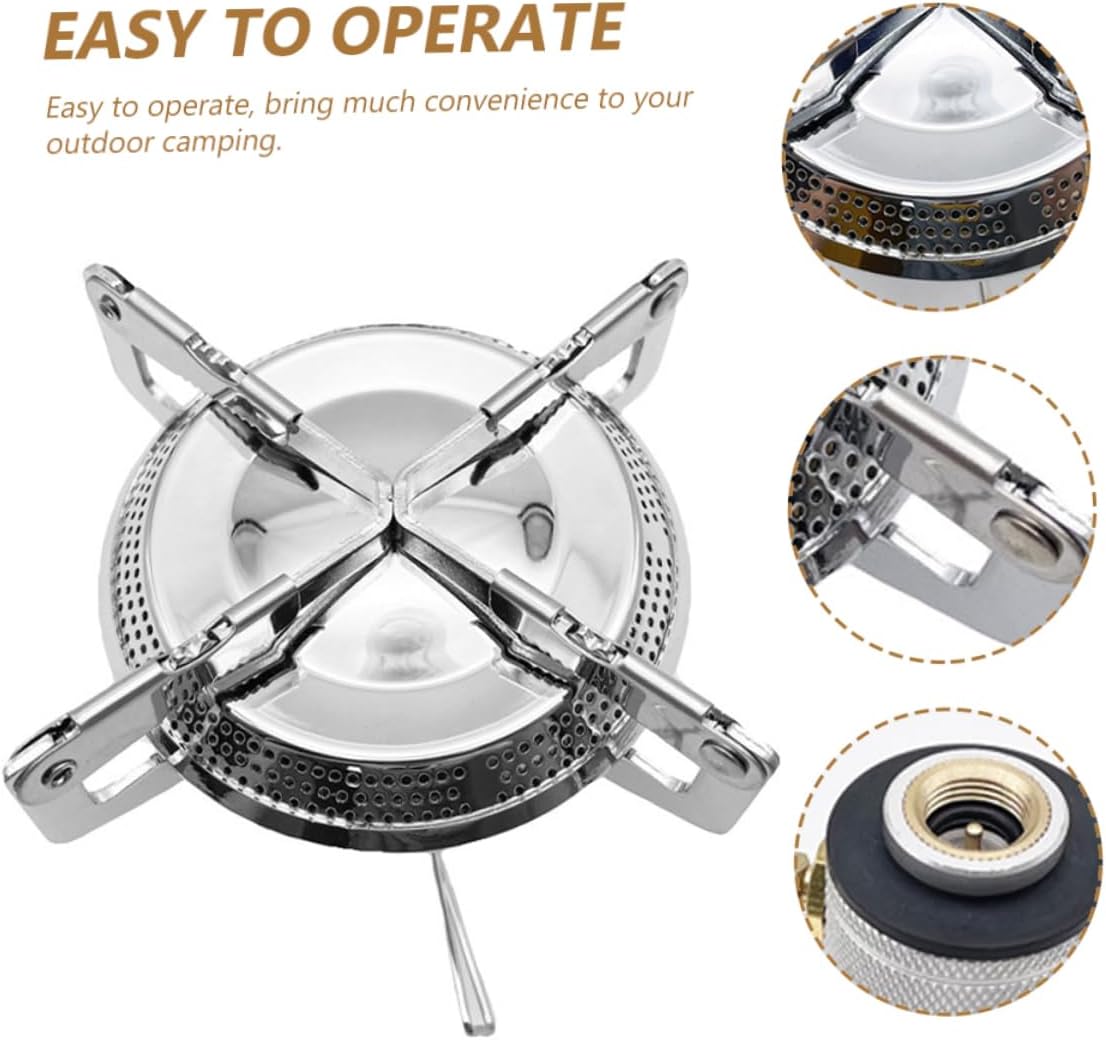 EASY TO OPERATE

Easy to operate, bring much convenience to your outdoor camping.