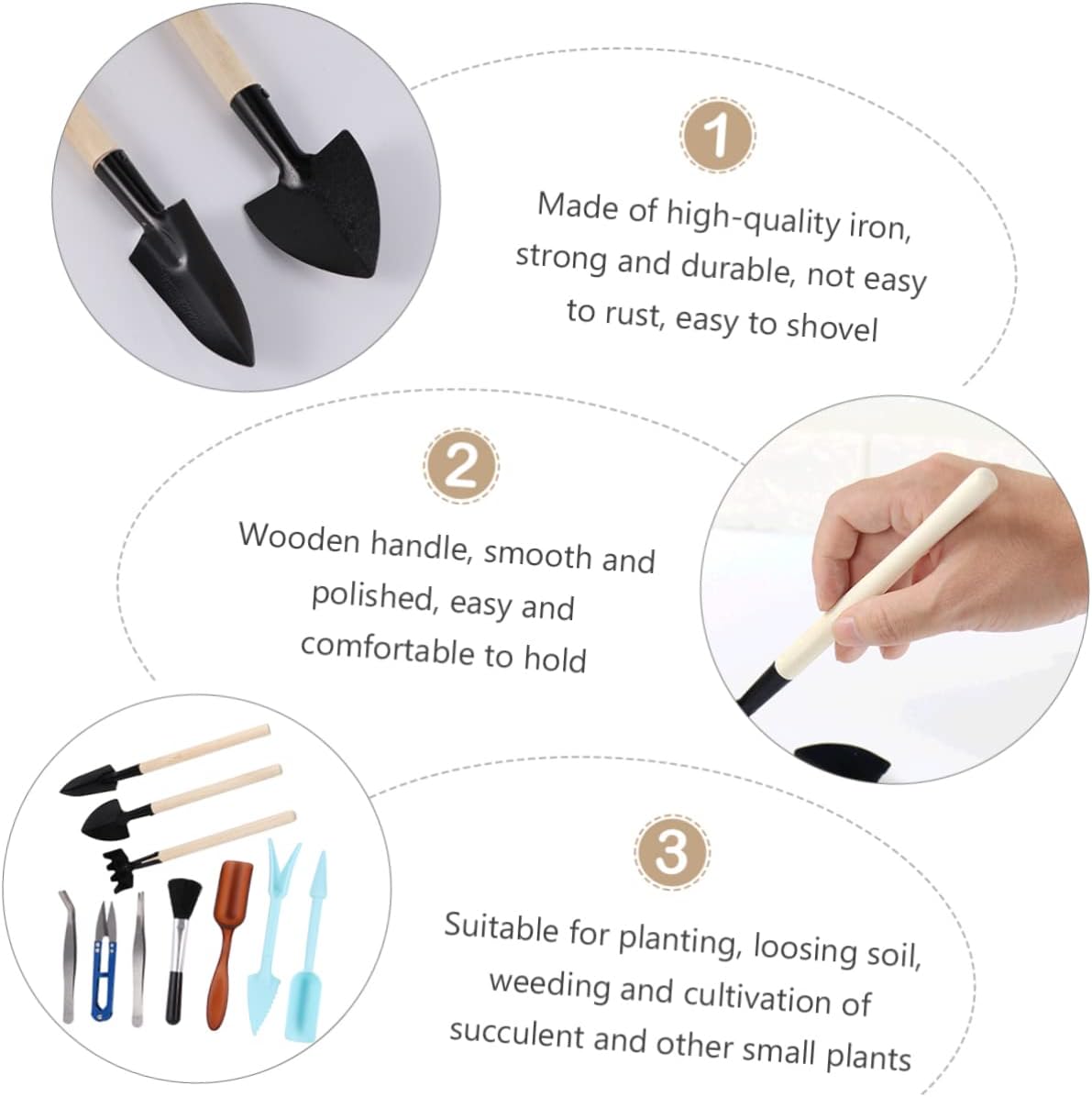 1

Made of high-quality iron, strong and durable, not easy to rust, easy to shovel

2

Wooden handle, smooth and polished, easy and comfortable to hold

3

Suitable for planting, loosing soil, weeding and cultivation of succulent and other small plants