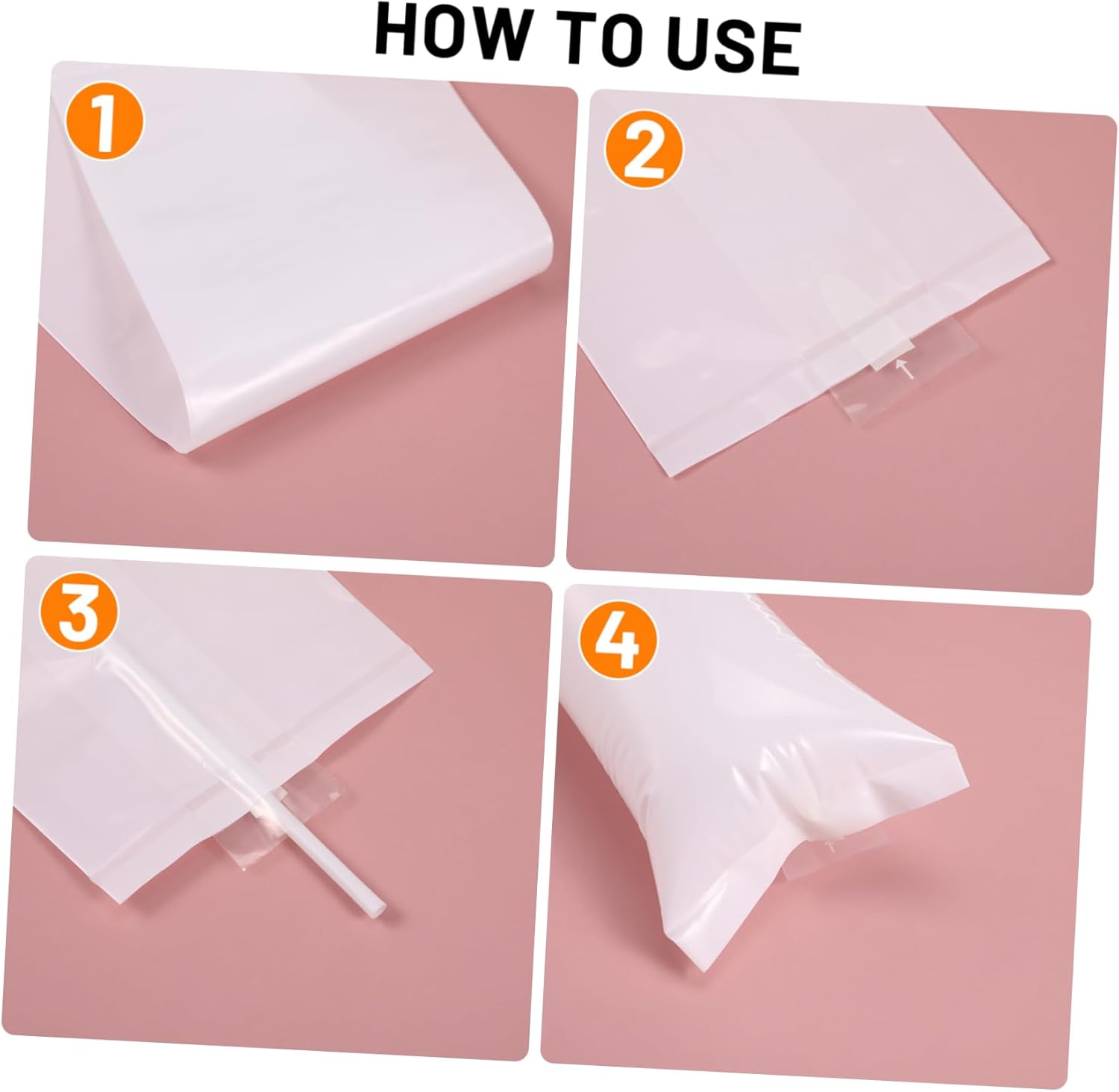 HOW TO USE

1

2

3

4