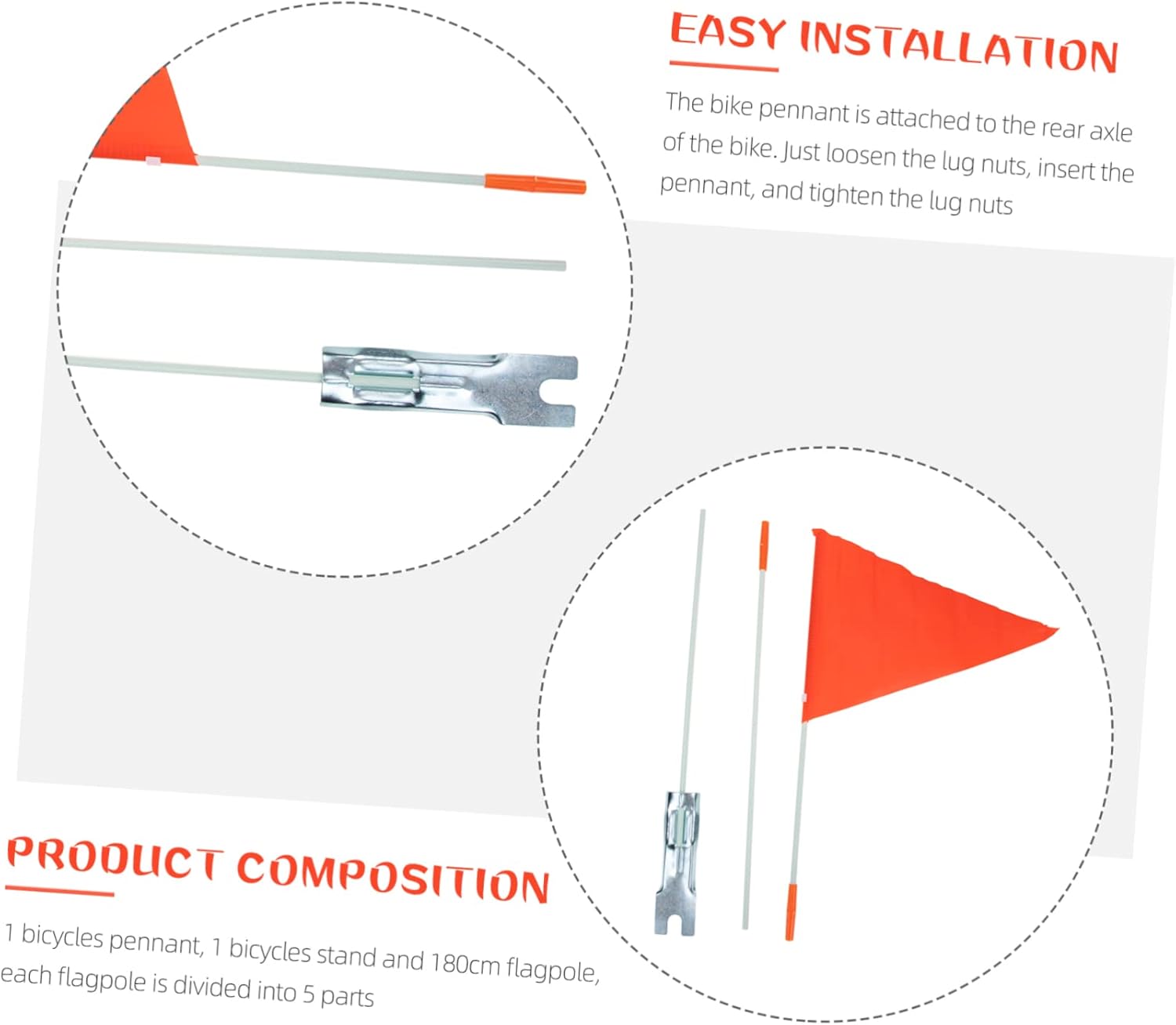 EASY INSTALLATION

The bike pennant is attached to the rear axle of the bike. Just loosen the lug nuts, insert the pennant, and tighten the lug nuts

PRODUCT COMPOSITION

1 bicycles pennant, 1 bicycles stand and 180cm flagpole, each flagpole is divided into 5 parts